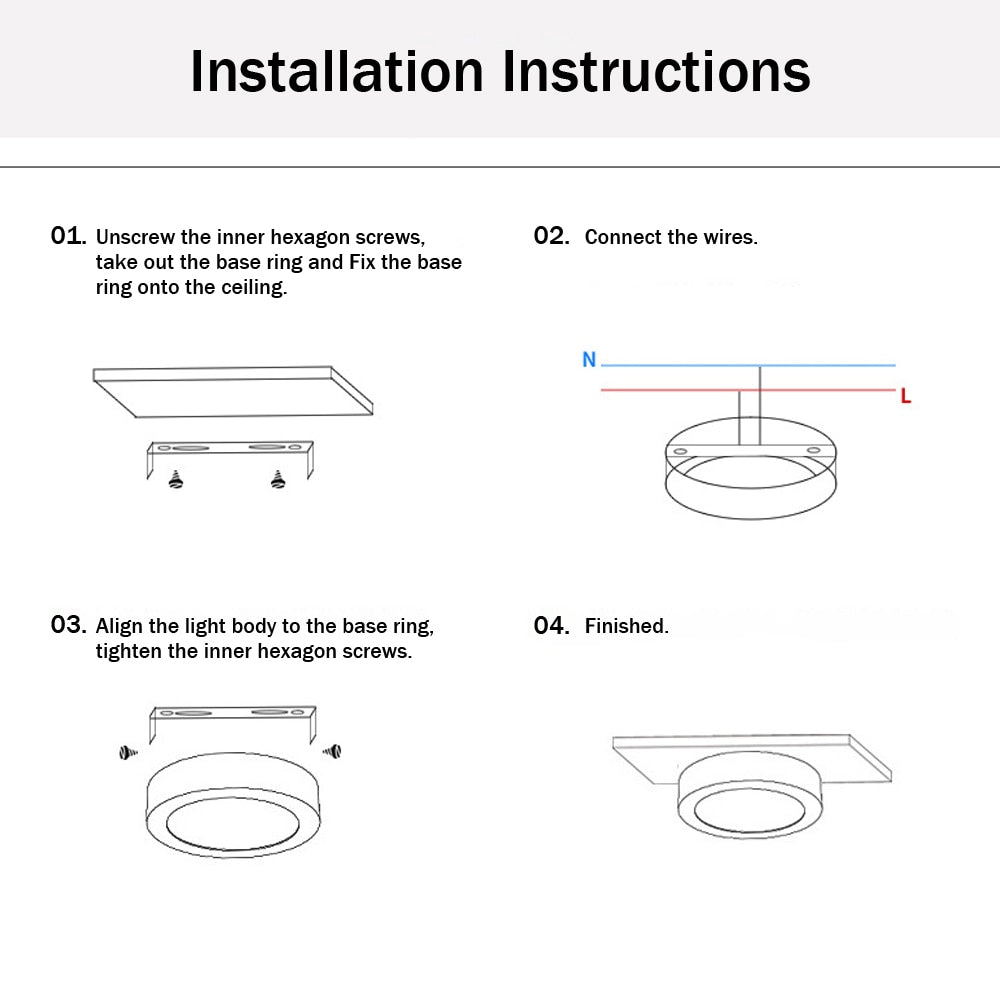 Installation Instructions

01. Unscrew the inner hexagon screws, take out the base ring and Fix the base ring onto the ceiling.

02. Connect the wires.

N

L

03. Align the light body to the base ring, tighten the inner hexagon screws.

04. Finished.