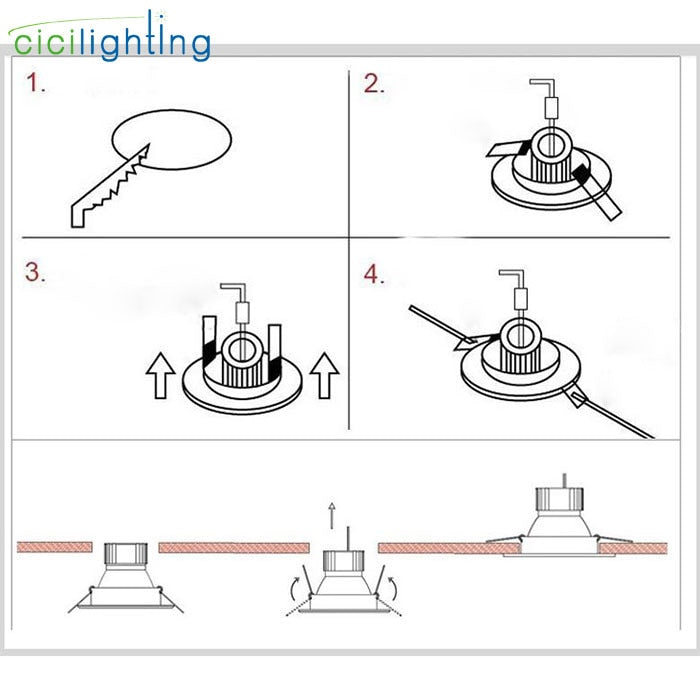 cicilighting

1.

2.

3.

4.