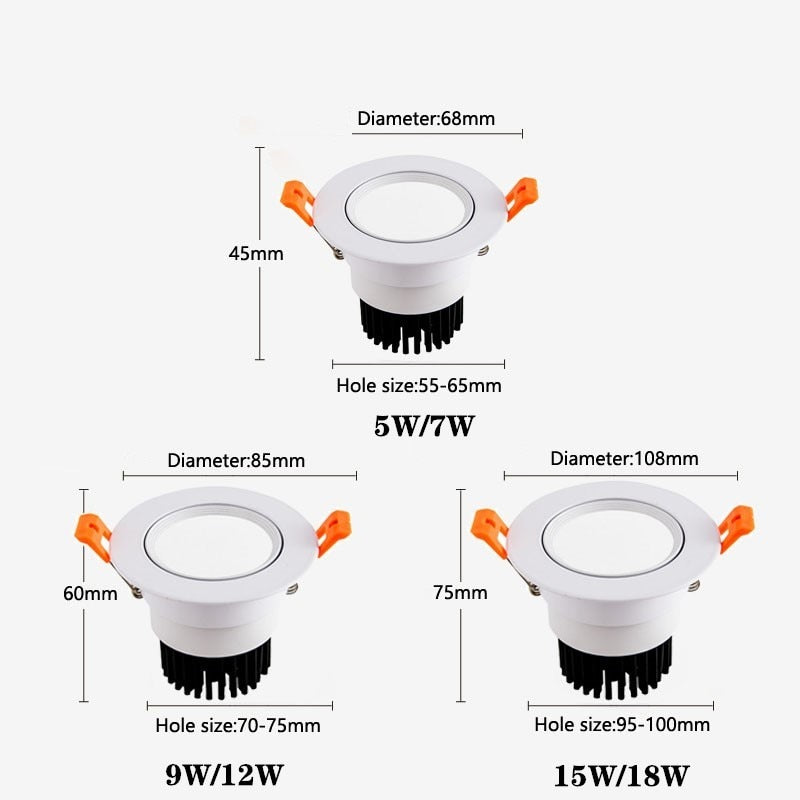 Diameter:68mm

45mm

Hole size:55-65mm

5W/7W

Diameter:85mm

60mm

Hole size:70-75mm

9W/12W

Diameter:108mm

75mm

Hole size:95-100mm

15W/18W