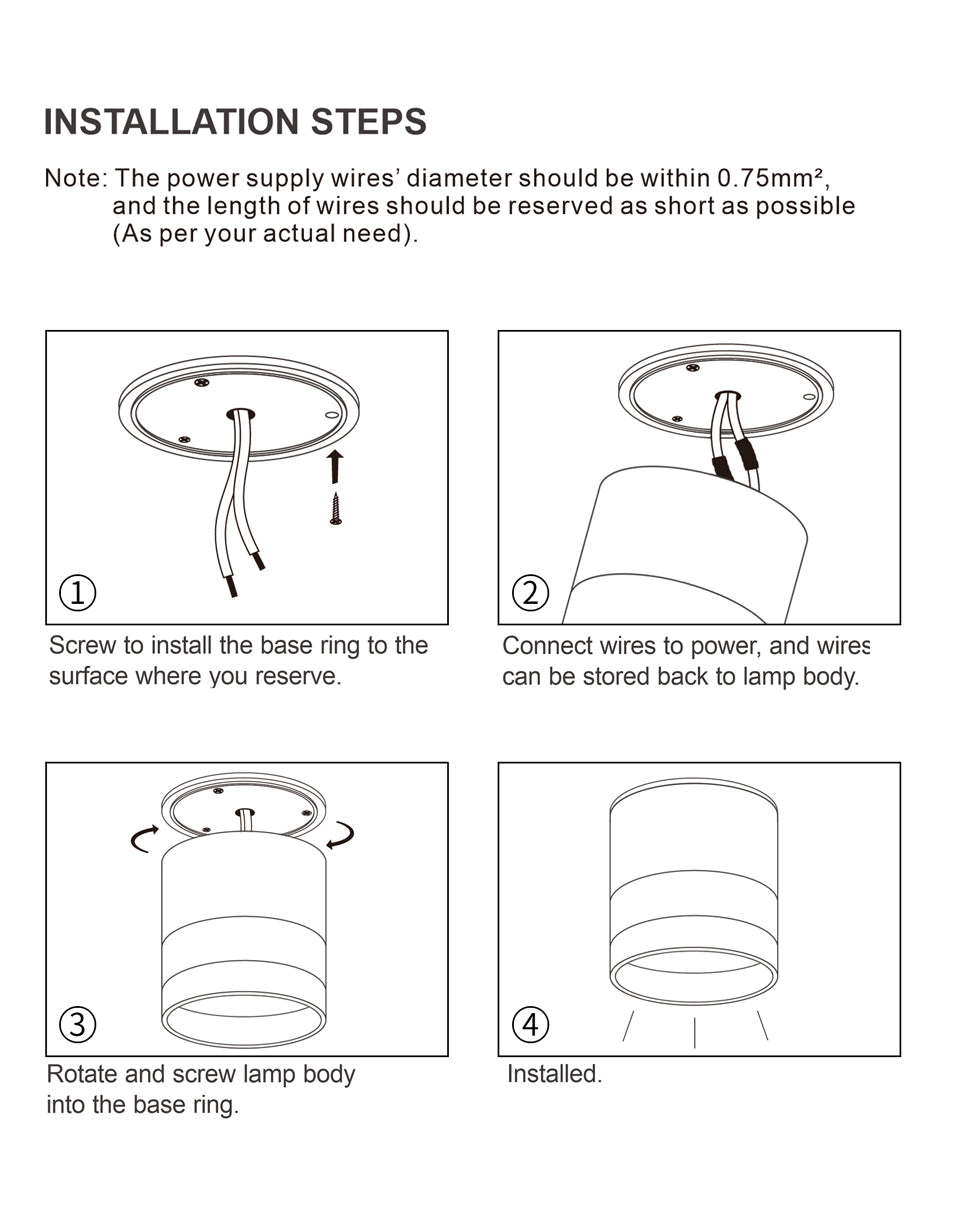 INSTALLATION STEPS

Note: The power supply wires' diameter should be within 0.75mm², and the length of wires should be reserved as short as possible (As per your actual need).

①

Screw to install the base ring to the surface where you reserve.

②

Connect wires to power, and wires can be stored back to lamp body.

③

Rotate and screw lamp body into the base ring.

④

Installed.