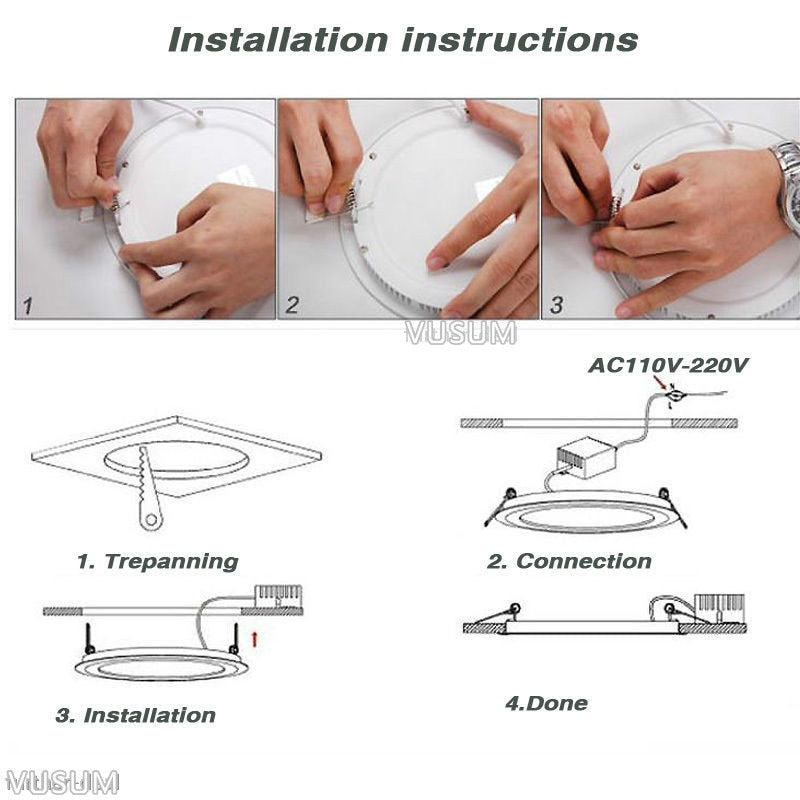 Installation instructions

1

2

3

VUSUM

AC110V-220V

1. Trepanning

2. Connection

3. Installation

4.Done

VUSUM