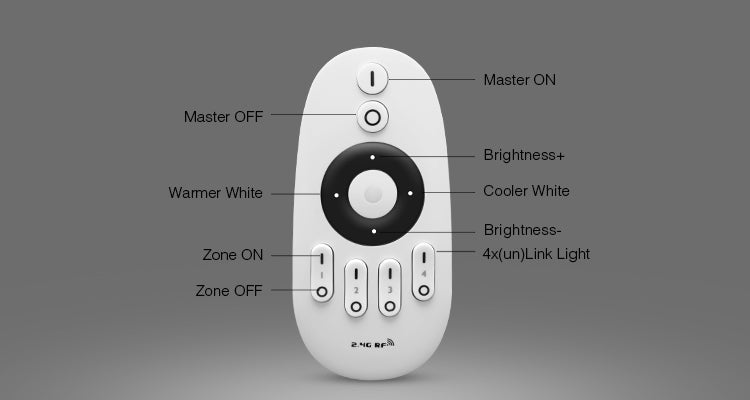 Master ON

Master OFF

Brightness+

Warmer White

Cooler White

Brightness-

Zone ON

4x(un)Link Light

Zone OFF

1

2

3

4

2.4G RF