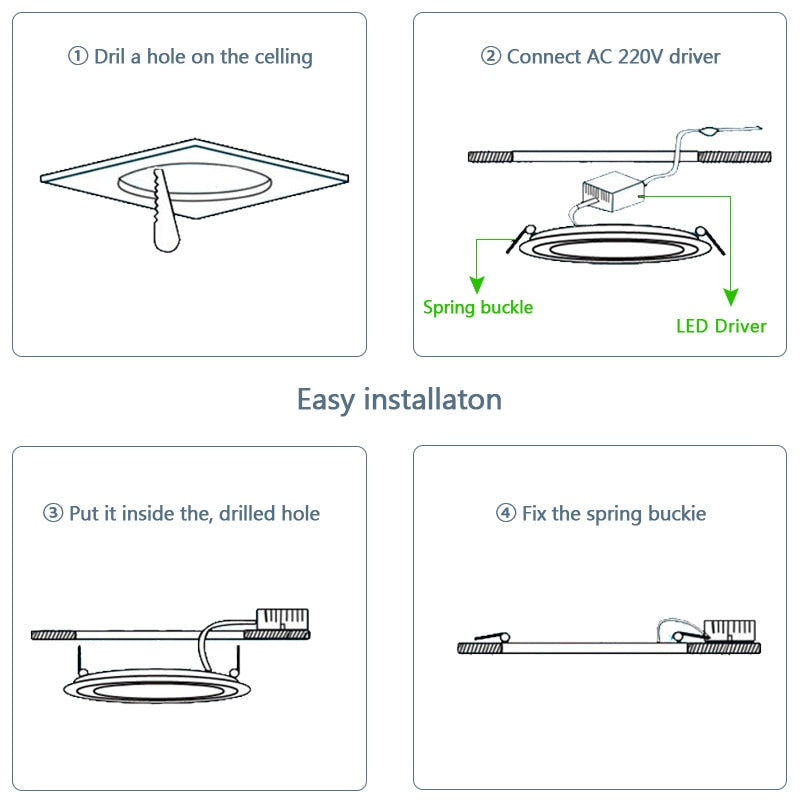 ① Dril a hole on the celling

② Connect AC 220V driver

Spring buckle

LED Driver

Easy installaton

③ Put it inside the, drilled hole

④ Fix the spring buckie