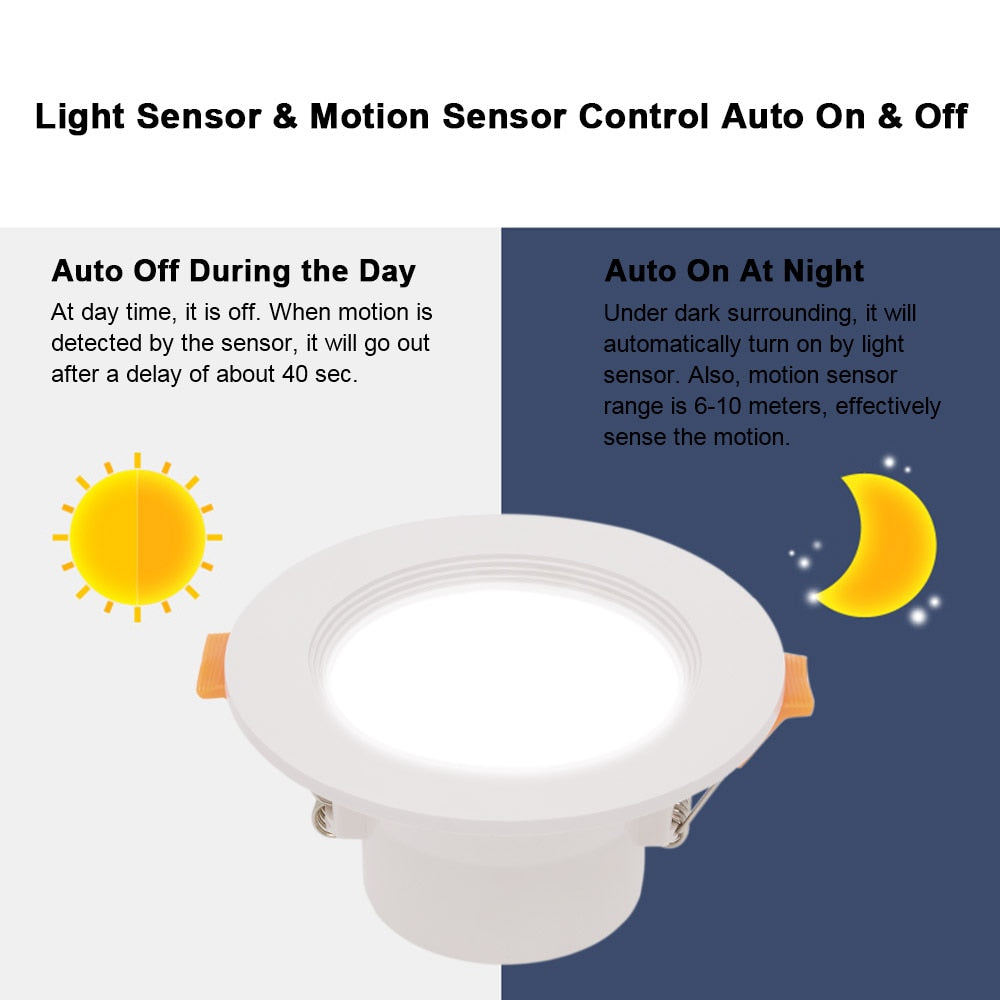 Light Sensor & Motion Sensor Control Auto On & Off

Auto Off During the Day
At day time, it is off. When motion is detected by the sensor, it will go out after a delay of about 40 sec.

Auto On At Night
Under dark surrounding, it will automatically turn on by light sensor. Also, motion sensor range is 6-10 meters, effectively sense the motion.