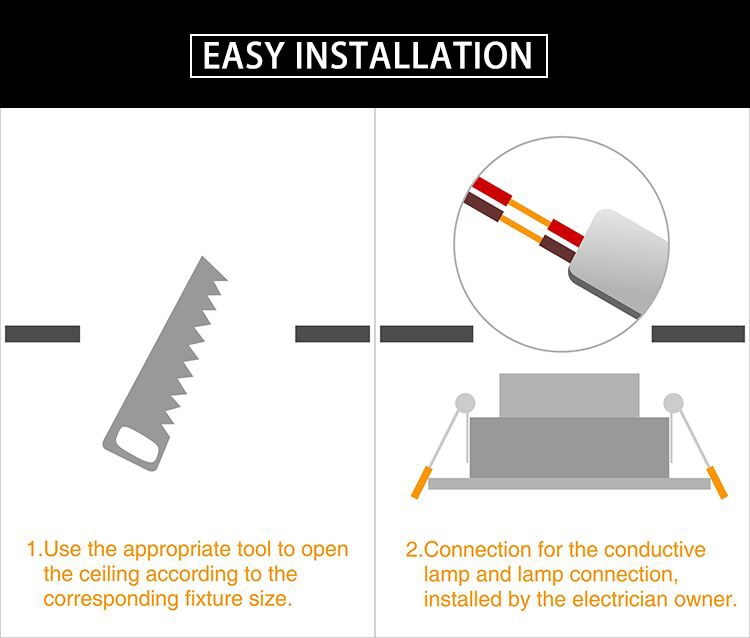 EASY INSTALLATION

1.Use the appropriate tool to open the ceiling according to the corresponding fixture size.

2.Connection for the conductive lamp and lamp connection, installed by the electrician owner.