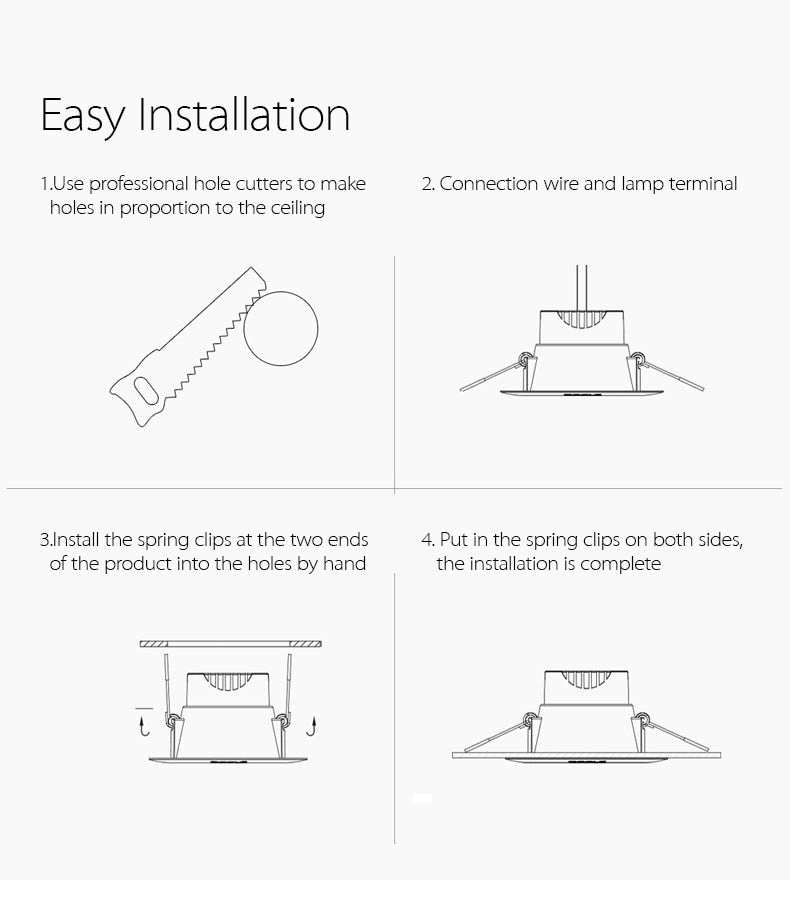 Easy Installation

1.Use professional hole cutters to make holes in proportion to the ceiling

2. Connection wire and lamp terminal

3.Install the spring clips at the two ends of the product into the holes by hand

4. Put in the spring clips on both sides, the installation is complete