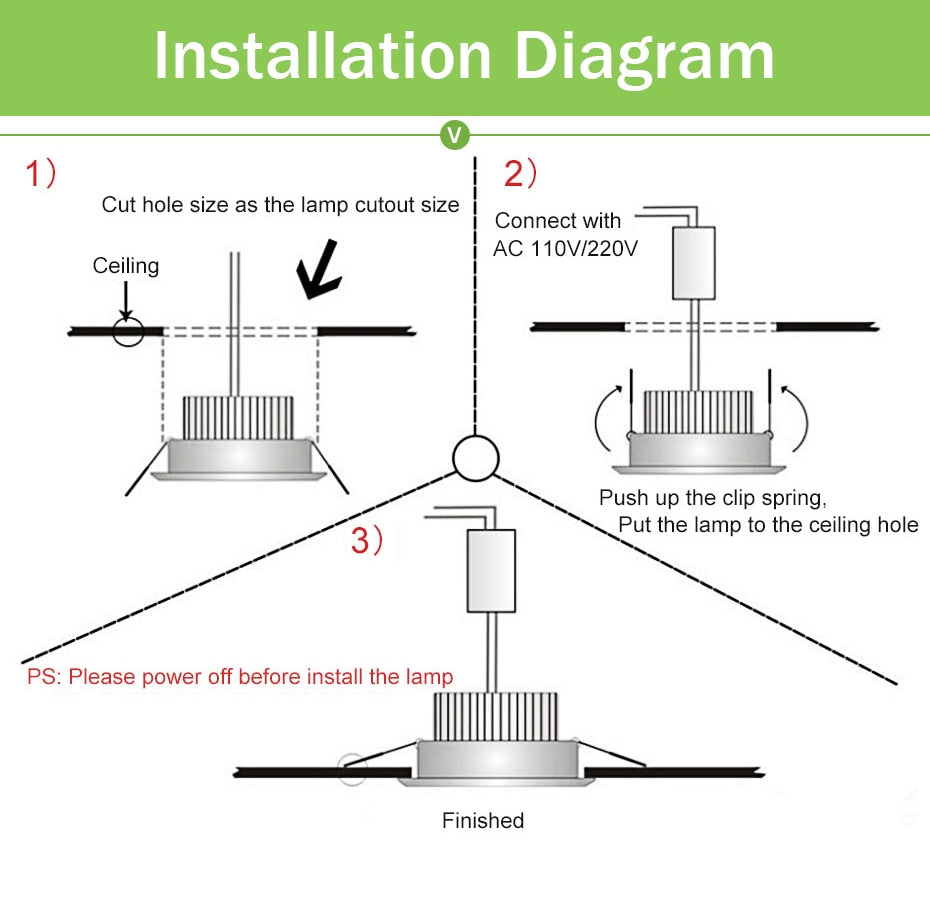 Installation Diagram

V

1）

Cut hole size as the lamp cutout size

Ceiling

2）

Connect with AC 110V/220V

Push up the clip spring,
Put the lamp to the ceiling hole

3）

PS: Please power off before install the lamp

Finished