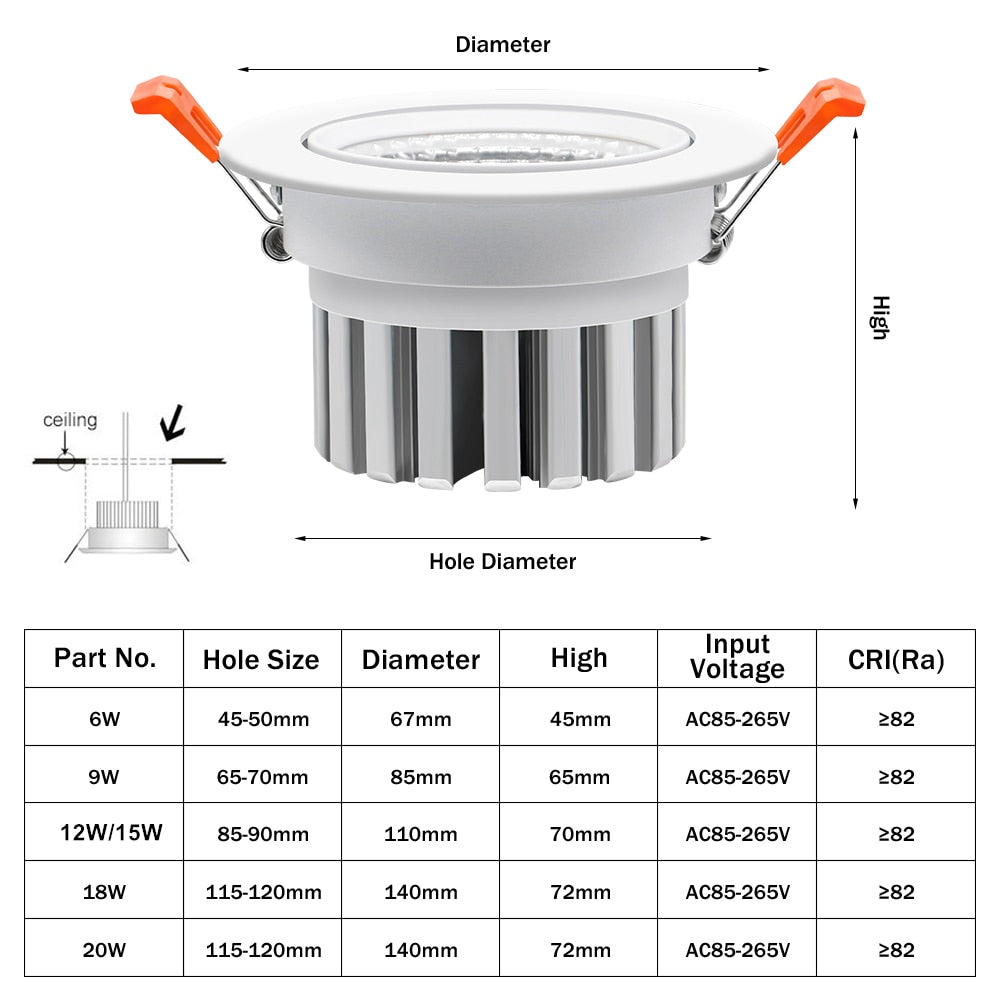 Diameter

High

ceiling

Hole Diameter

| Part No. | Hole Size | Diameter | High | Input Voltage | CRI(Ra) |
|---|---|---|---|---|---|
| 6W | 45-50mm | 67mm | 45mm | AC85-265V | ≥82 |
| 9W | 65-70mm | 85mm | 65mm | AC85-265V | ≥82 |
| 12W/15W | 85-90mm | 110mm | 70mm | AC85-265V | ≥82 |
| 18W | 115-120mm | 140mm | 72mm | AC85-265V | ≥82 |
| 20W | 115-120mm | 140mm | 72mm | AC85-265V | ≥82 |