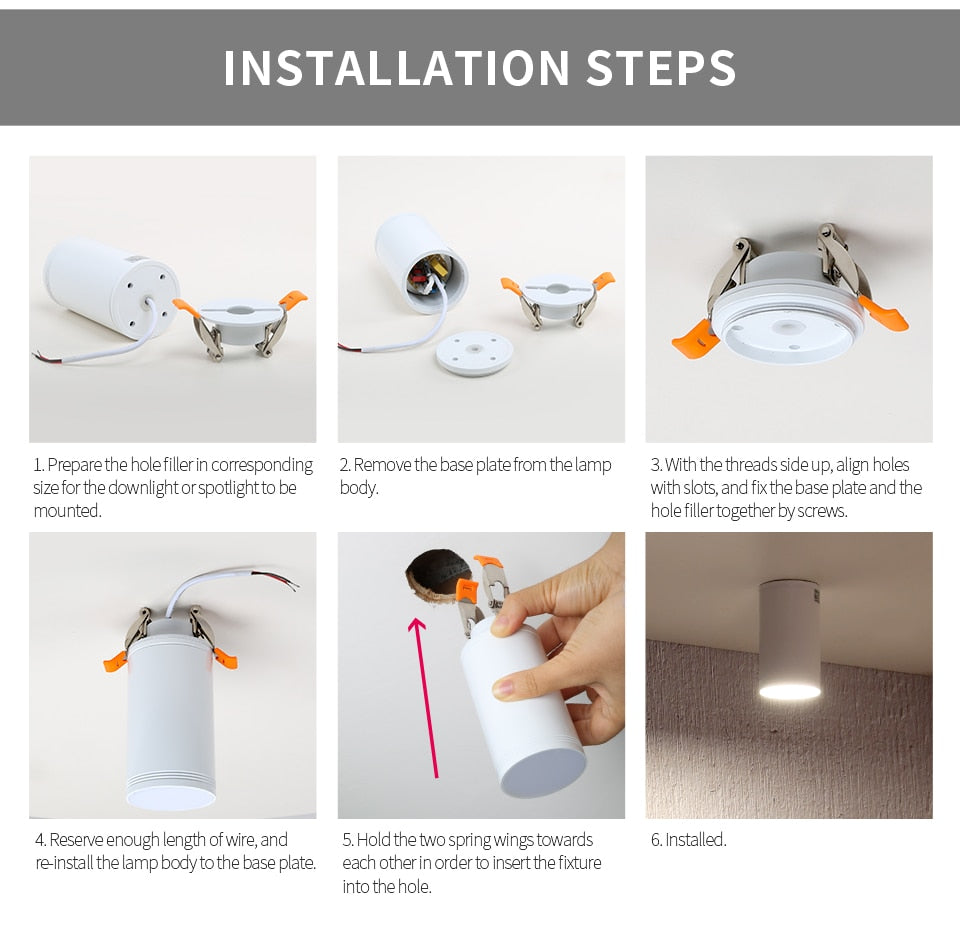 INSTALLATION STEPS

1. Prepare the hole filler in corresponding size for the downlight or spotlight to be mounted.

2. Remove the base plate from the lamp body.

3. With the threads side up, align holes with slots, and fix the base plate and the hole filler together by screws.

4. Reserve enough length of wire, and re-install the lamp body to the base plate.

5. Hold the two spring wings towards each other in order to insert the fixture into the hole.

6. Installed.