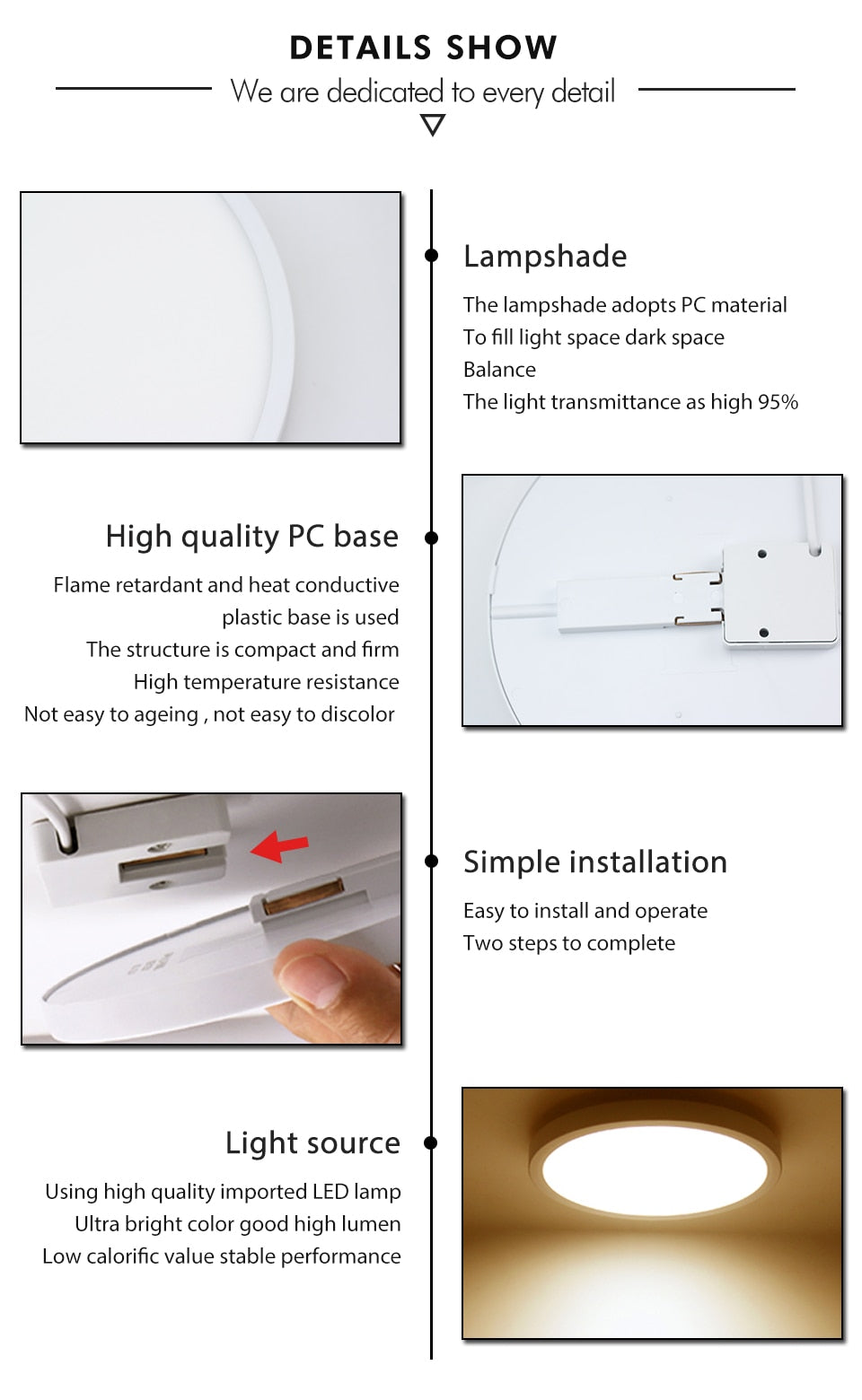 DETAILS SHOW

We are dedicated to every detail

Lampshade

The lampshade adopts PC material
To fill light space dark space
Balance
The light transmittance as high 95%

High quality PC base

Flame retardant and heat conductive plastic base is used
The structure is compact and firm
High temperature resistance
Not easy to ageing , not easy to discolor

Simple installation

Easy to install and operate
Two steps to complete

Light source

Using high quality imported LED lamp
Ultra bright color good high lumen
Low calorific value stable performance