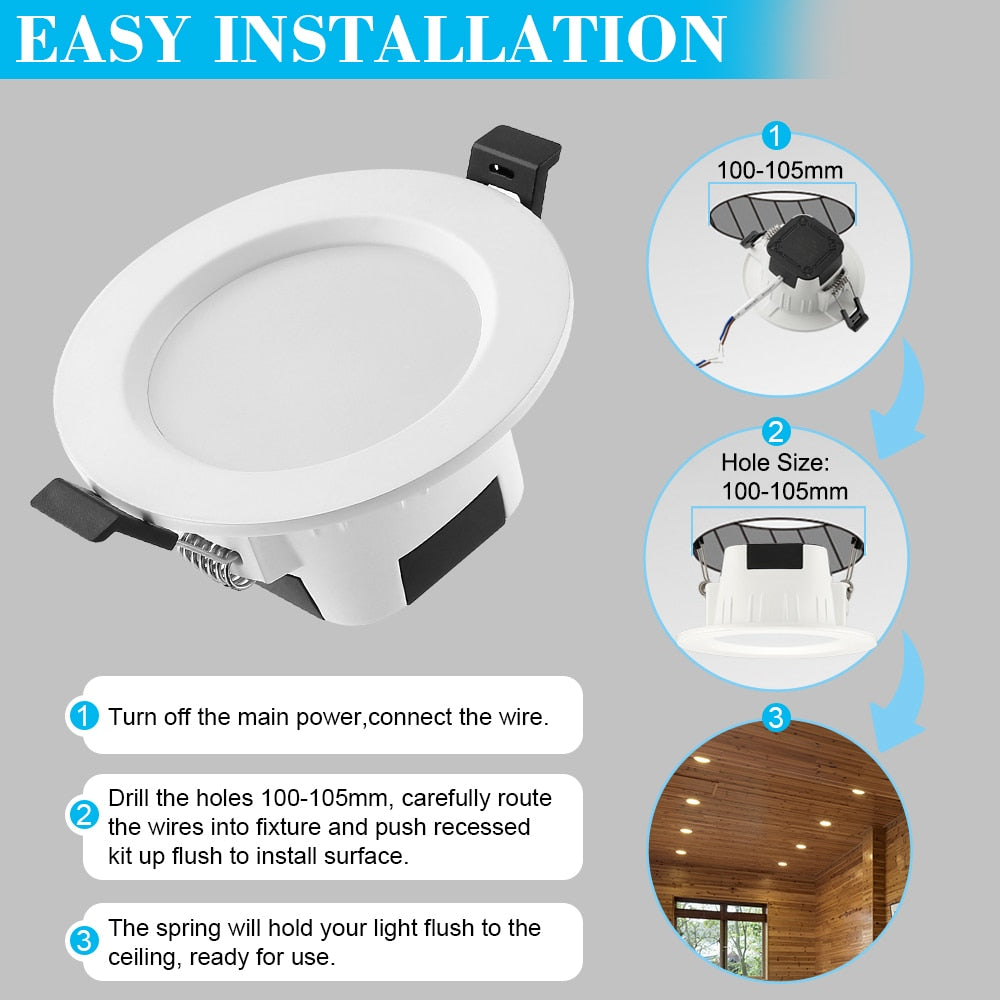 EASY INSTALLATION

1
100-105mm

2
Hole Size:
100-105mm

3

1 Turn off the main power,connect the wire.

2 Drill the holes 100-105mm, carefully route the wires into fixture and push recessed kit up flush to install surface.

3 The spring will hold your light flush to the ceiling, ready for use.