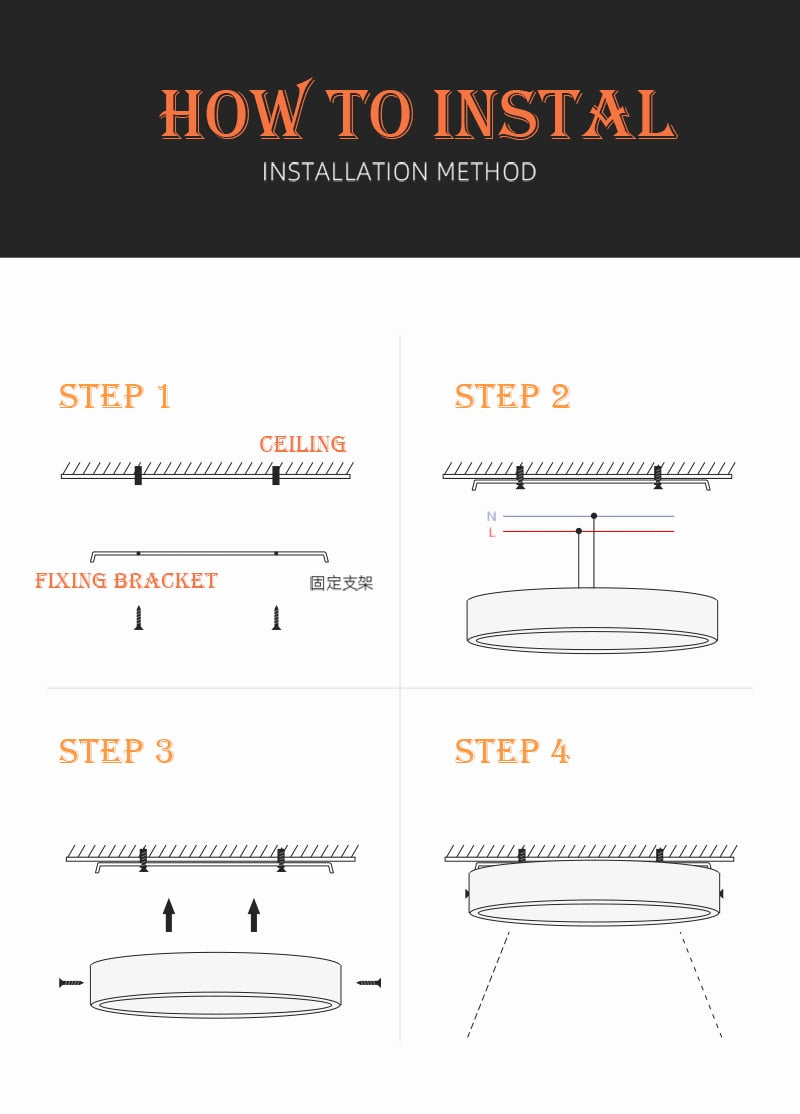 HOW TO INSTAL
INSTALLATION METHOD

STEP 1
CEILING
FIXING BRACKET
固定支架

STEP 2
N
L

STEP 3

STEP 4