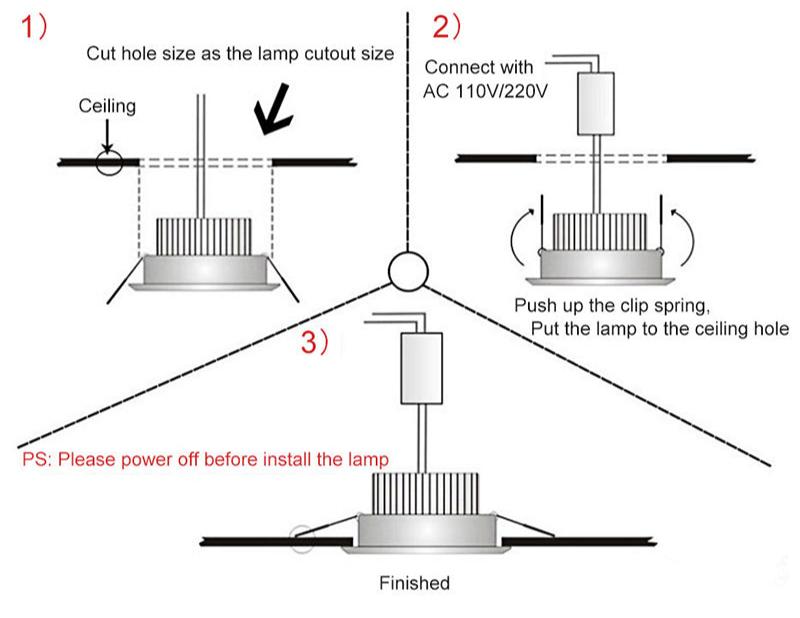 1)

Cut hole size as the lamp cutout size

Ceiling

2)

Connect with AC 110V/220V

Push up the clip spring, Put the lamp to the ceiling hole

3)

PS: Please power off before install the lamp

Finished