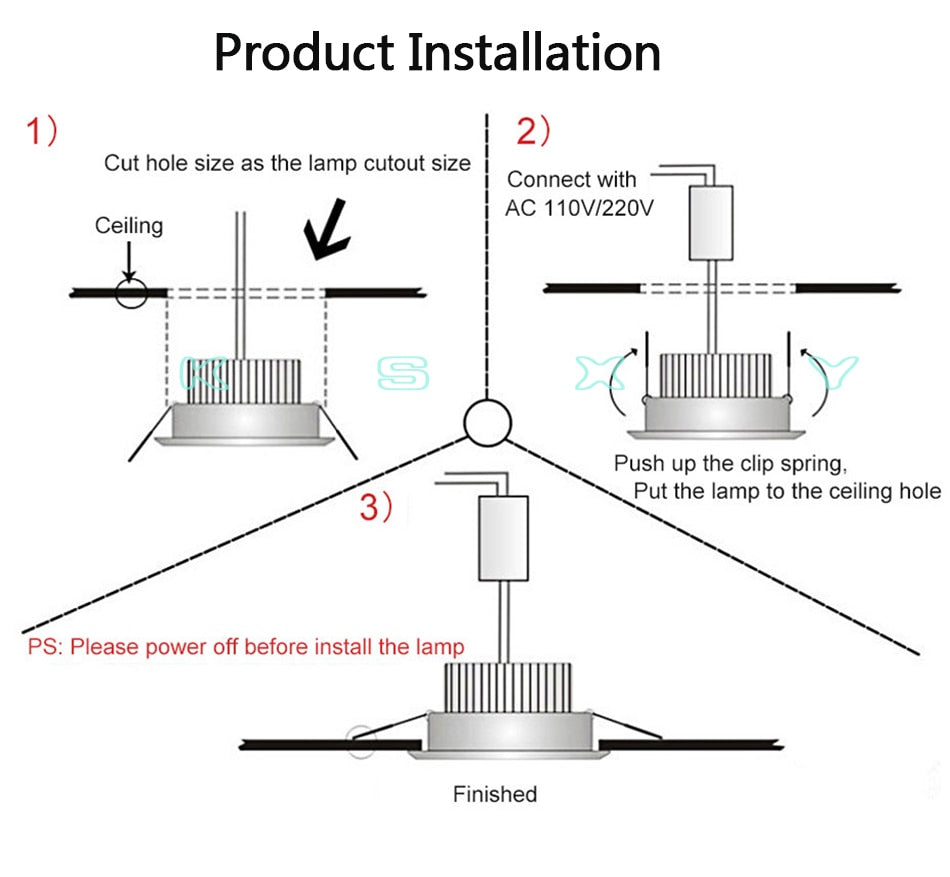 Product Installation

1)

Cut hole size as the lamp cutout size

Ceiling

K S X Y

2)

Connect with AC 110V/220V

Push up the clip spring, Put the lamp to the ceiling hole

3)

PS: Please power off before install the lamp

Finished