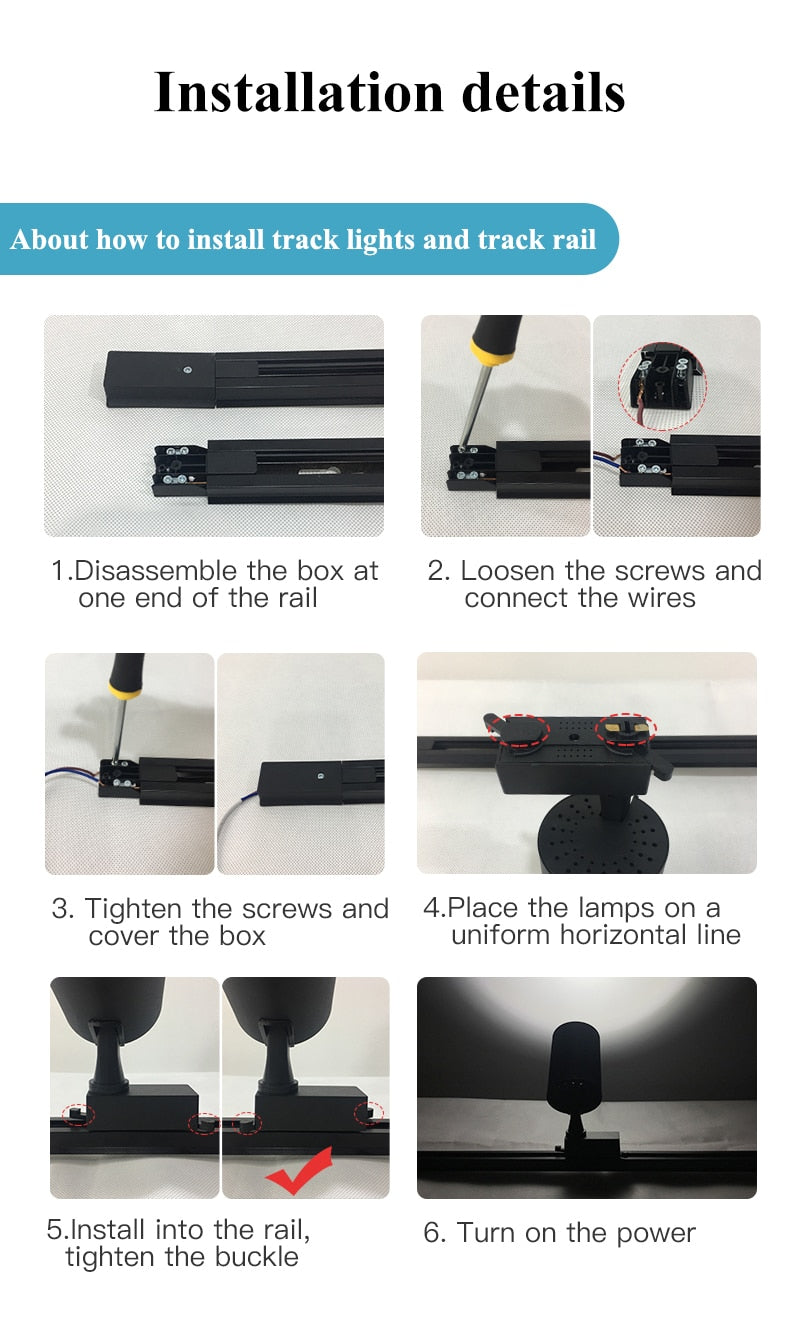 Installation details

About how to install track lights and track rail

1.Disassemble the box at one end of the rail

2. Loosen the screws and connect the wires

3. Tighten the screws and cover the box

4.Place the lamps on a uniform horizontal line

5.Install into the rail, tighten the buckle

6. Turn on the power