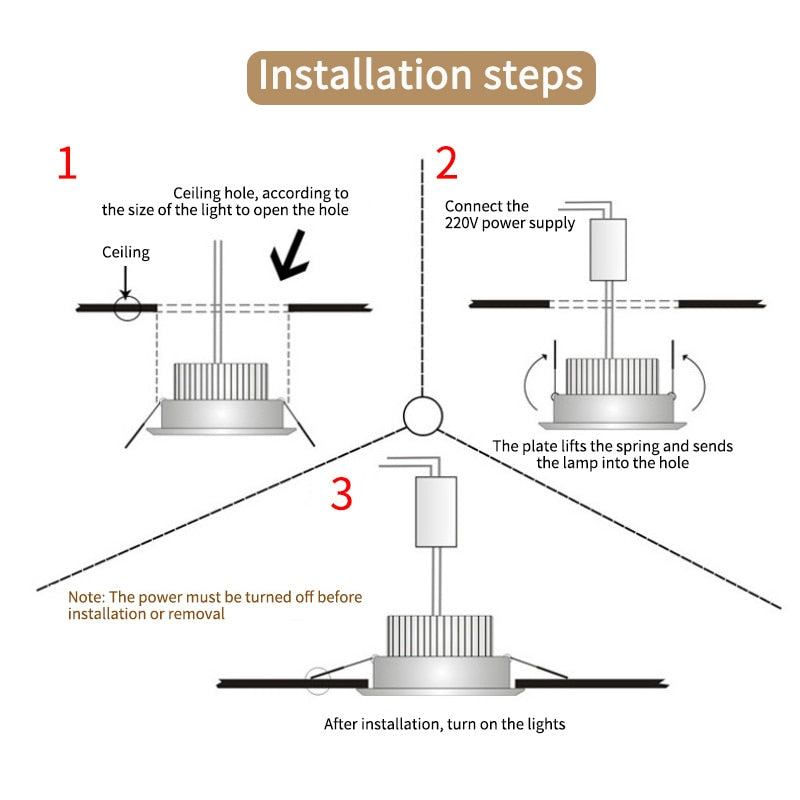 Installation steps

1

Ceiling hole, according to the size of the light to open the hole

Ceiling

2

Connect the 220V power supply

The plate lifts the spring and sends the lamp into the hole

3

Note: The power must be turned off before installation or removal

After installation, turn on the lights