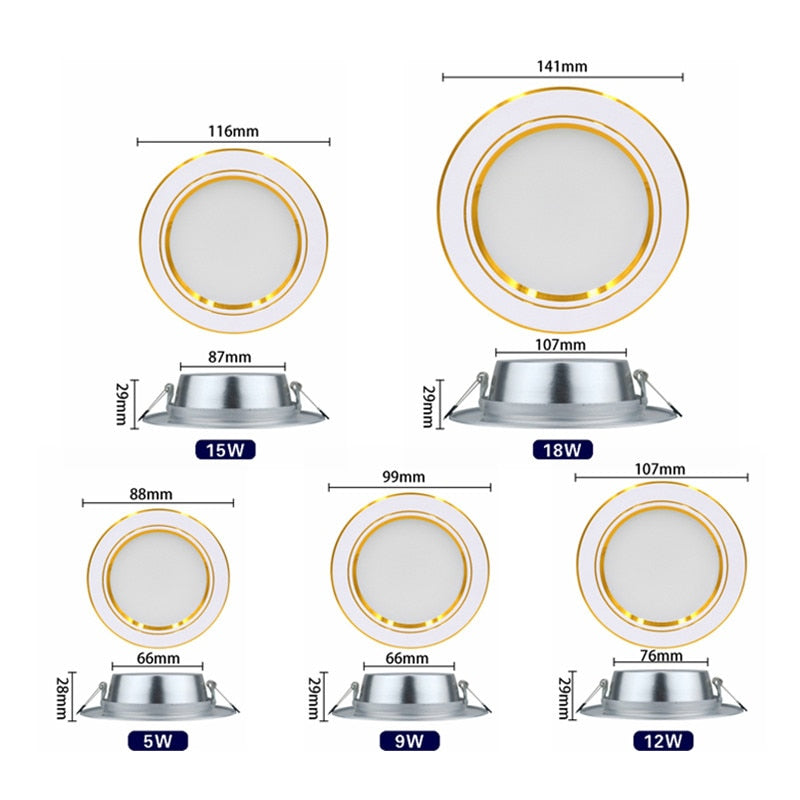 116mm

87mm

29mm

15W

141mm

107mm

29mm

18W

88mm

66mm

28mm

5W

99mm

66mm

29mm

9W

107mm

76mm

29mm

12W