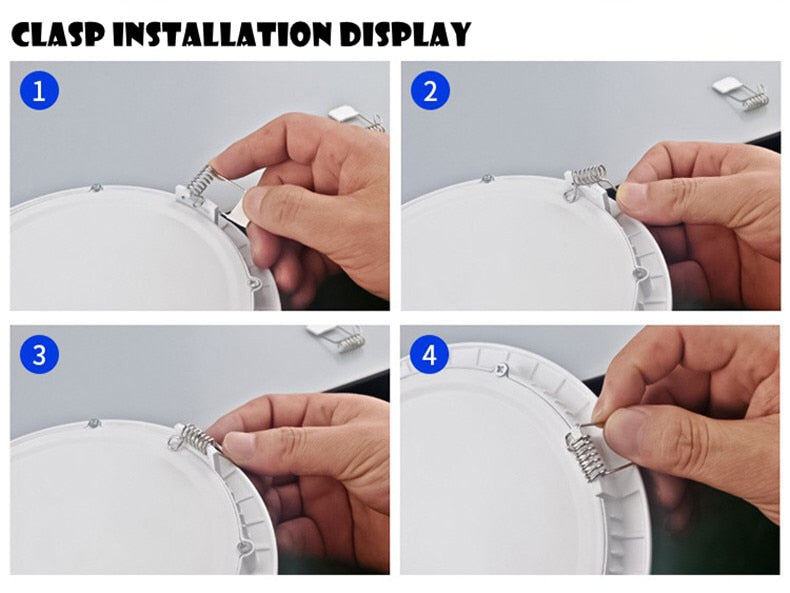 CLASP INSTALLATION DISPLAY

1

2

3

4