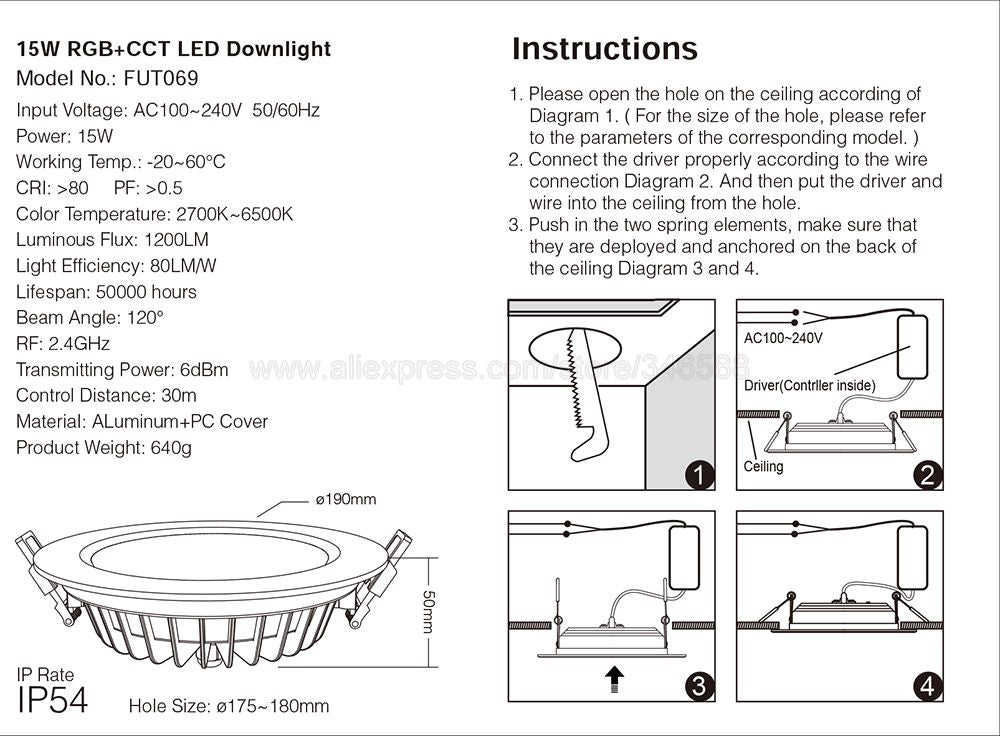 15W RGB+CCT LED Downlight
Model No.: FUT069

Input Voltage: AC100~240V 50/60Hz
Power: 15W
Working Temp.: -20~60°C
CRI: >80 PF: >0.5
Color Temperature: 2700K~6500K
Luminous Flux: 1200LM
Light Efficiency: 80LM/W
Lifespan: 50000 hours
Beam Angle: 120°
RF: 2.4GHz
Transmitting Power: 6dBm
Control Distance: 30m
Material: ALuminum+PC Cover
Product Weight: 640g

ø190mm
50mm
IP Rate
IP54
Hole Size: ø175~180mm

Instructions

1. Please open the hole on the ceiling according of Diagram 1. ( For the size of the hole, please refer to the parameters of the corresponding model. )
2. Connect the driver properly according to the wire connection Diagram 2. And then put the driver and wire into the ceiling from the hole.
3. Push in the two spring elements, make sure that they are deployed and anchored on the back of the ceiling Diagram 3 and 4.

www.aliexpress.com/store/346588

1
AC100~240V
Driver(Contrller inside)
Ceiling
2
3
4