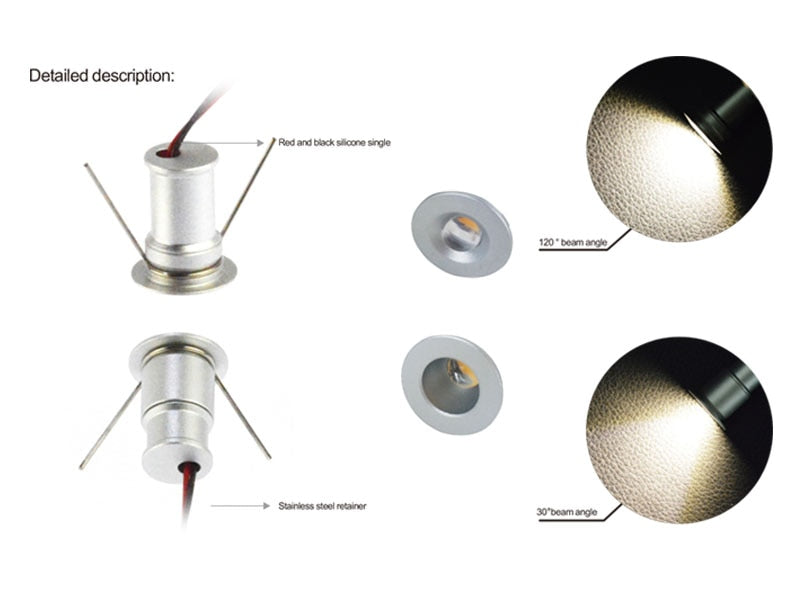 Detailed description:

Red and black silicone single

120 ° beam angle

Stainless steel retainer

30°beam angle