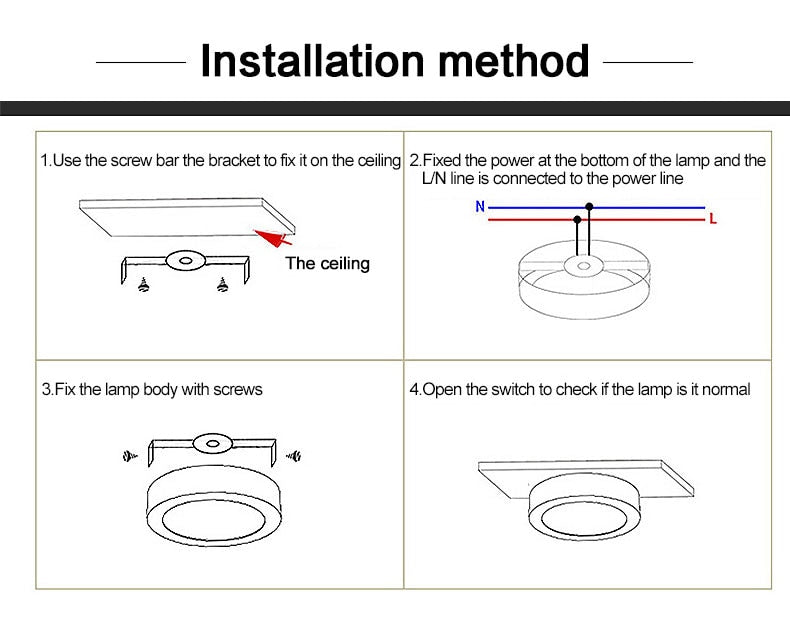 Installation method

1.Use the screw bar the bracket to fix it on the ceiling

The ceiling

2.Fixed the power at the bottom of the lamp and the L/N line is connected to the power line

N

L

3.Fix the lamp body with screws

4.Open the switch to check if the lamp is it normal