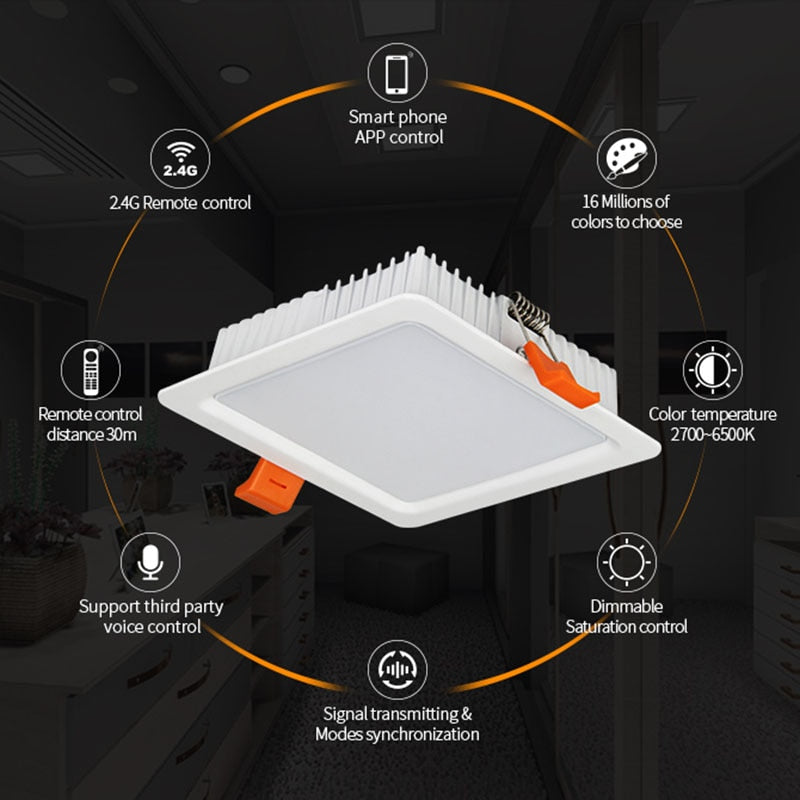 Smart phone
APP control

2.4G

2.4G Remote control

16 Millions of
colors to choose

Remote control
distance 30m

Color temperature
2700~6500K

Support third party
voice control

Dimmable
Saturation control

Signal transmitting &
Modes synchronization