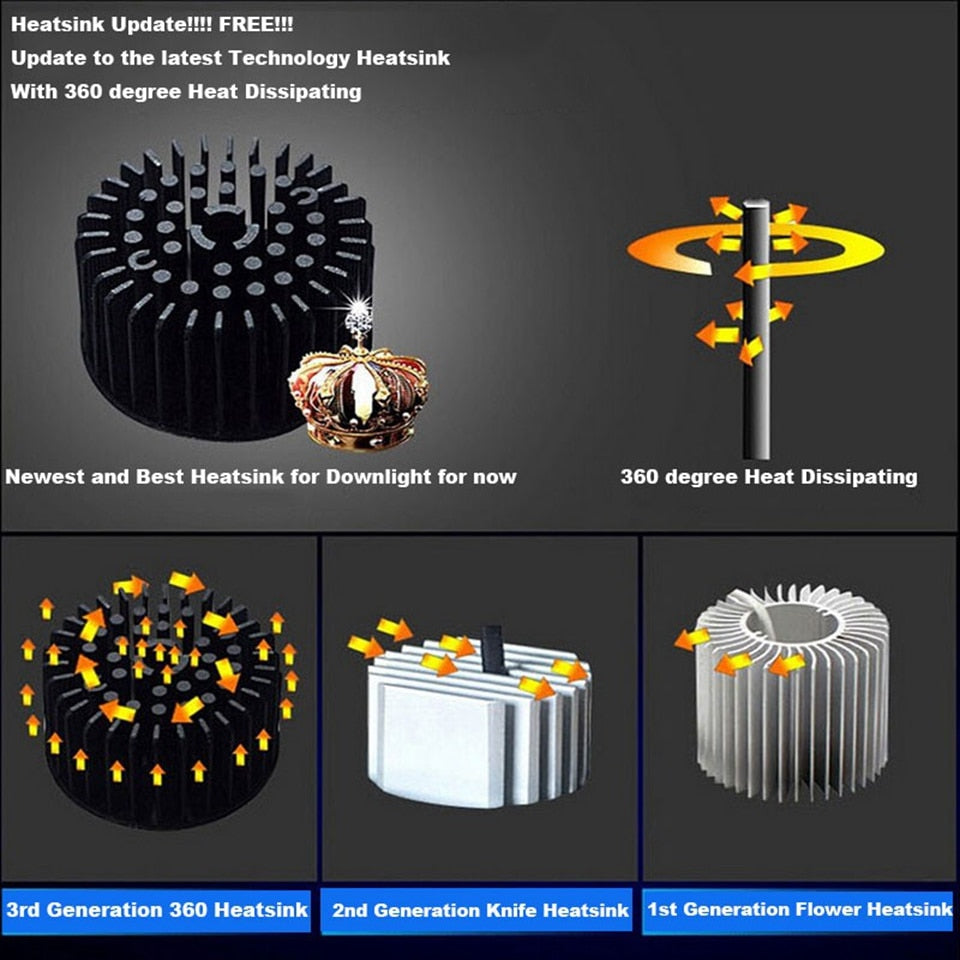 Heatsink Update!!!! FREE!!!
Update to the latest Technology Heatsink
With 360 degree Heat Dissipating

Newest and Best Heatsink for Downlight for now

360 degree Heat Dissipating

3rd Generation 360 Heatsink

2nd Generation Knife Heatsink

1st Generation Flower Heatsink