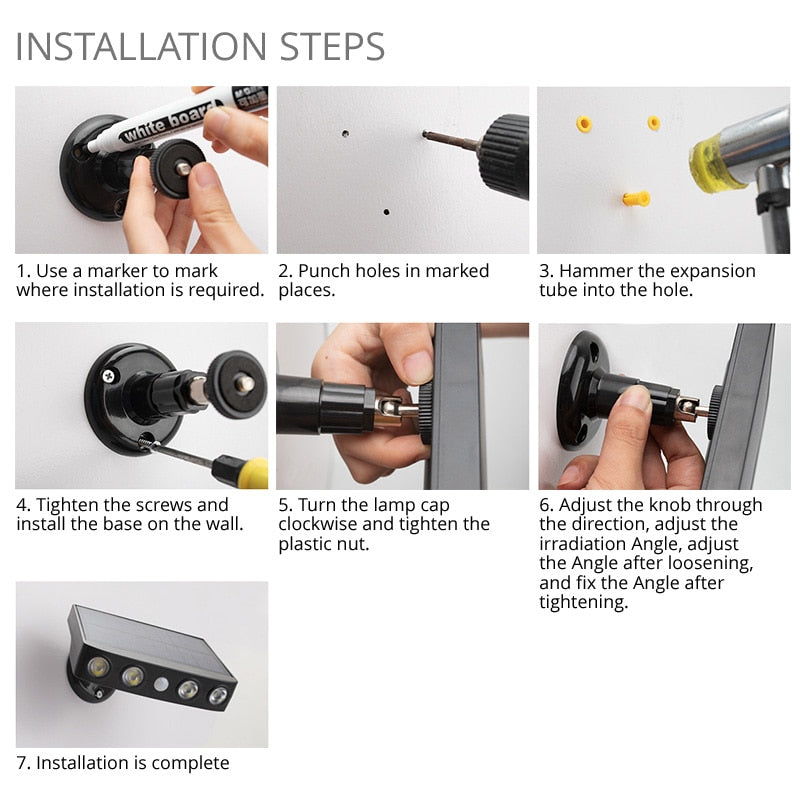 INSTALLATION STEPS

white board

1. Use a marker to mark where installation is required.

2. Punch holes in marked places.

3. Hammer the expansion tube into the hole.

4. Tighten the screws and install the base on the wall.

5. Turn the lamp cap clockwise and tighten the plastic nut.

6. Adjust the knob through the direction, adjust the irradiation Angle, adjust the Angle after loosening, and fix the Angle after tightening.

7. Installation is complete