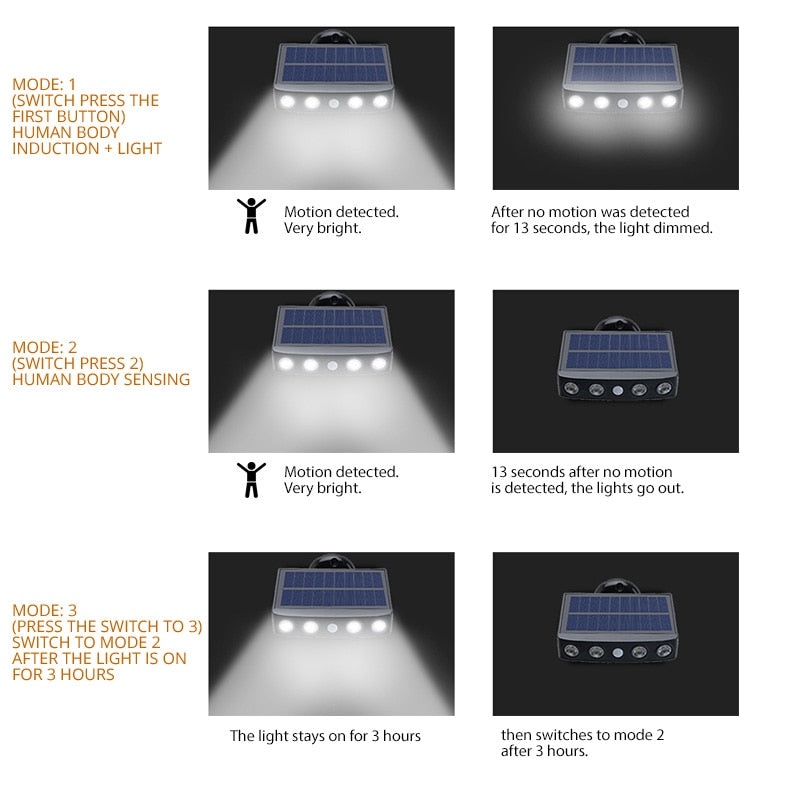 MODE: 1
(SWITCH PRESS THE FIRST BUTTON)
HUMAN BODY INDUCTION + LIGHT

Motion detected.
Very bright.

After no motion was detected for 13 seconds, the light dimmed.

MODE: 2
(SWITCH PRESS 2)
HUMAN BODY SENSING

Motion detected.
Very bright.

13 seconds after no motion is detected, the lights go out.

MODE: 3
(PRESS THE SWITCH TO 3)
SWITCH TO MODE 2 AFTER THE LIGHT IS ON FOR 3 HOURS

The light stays on for 3 hours

then switches to mode 2 after 3 hours.