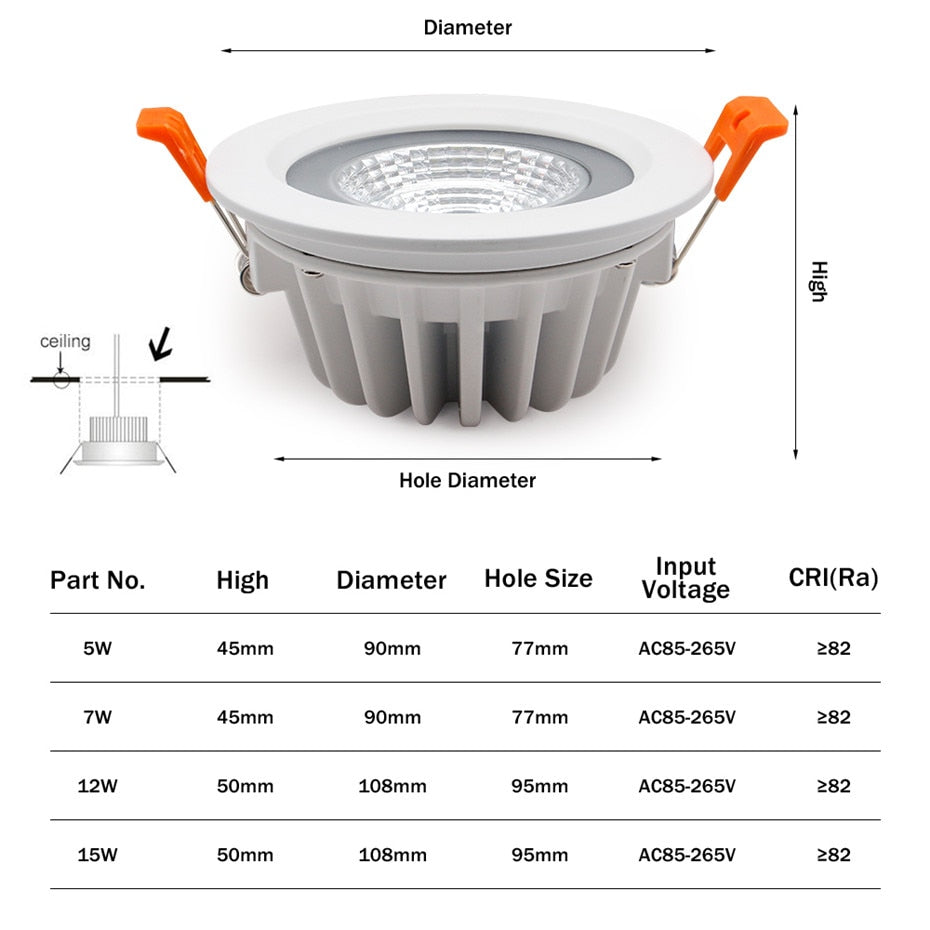 Diameter

High

ceiling

Hole Diameter

| Part No. | High | Diameter | Hole Size | Input Voltage | CRI(Ra) |
|---|---|---|---|---|---|
| 5W | 45mm | 90mm | 77mm | AC85-265V | ≥82 |
| 7W | 45mm | 90mm | 77mm | AC85-265V | ≥82 |
| 12W | 50mm | 108mm | 95mm | AC85-265V | ≥82 |
| 15W | 50mm | 108mm | 95mm | AC85-265V | ≥82 |