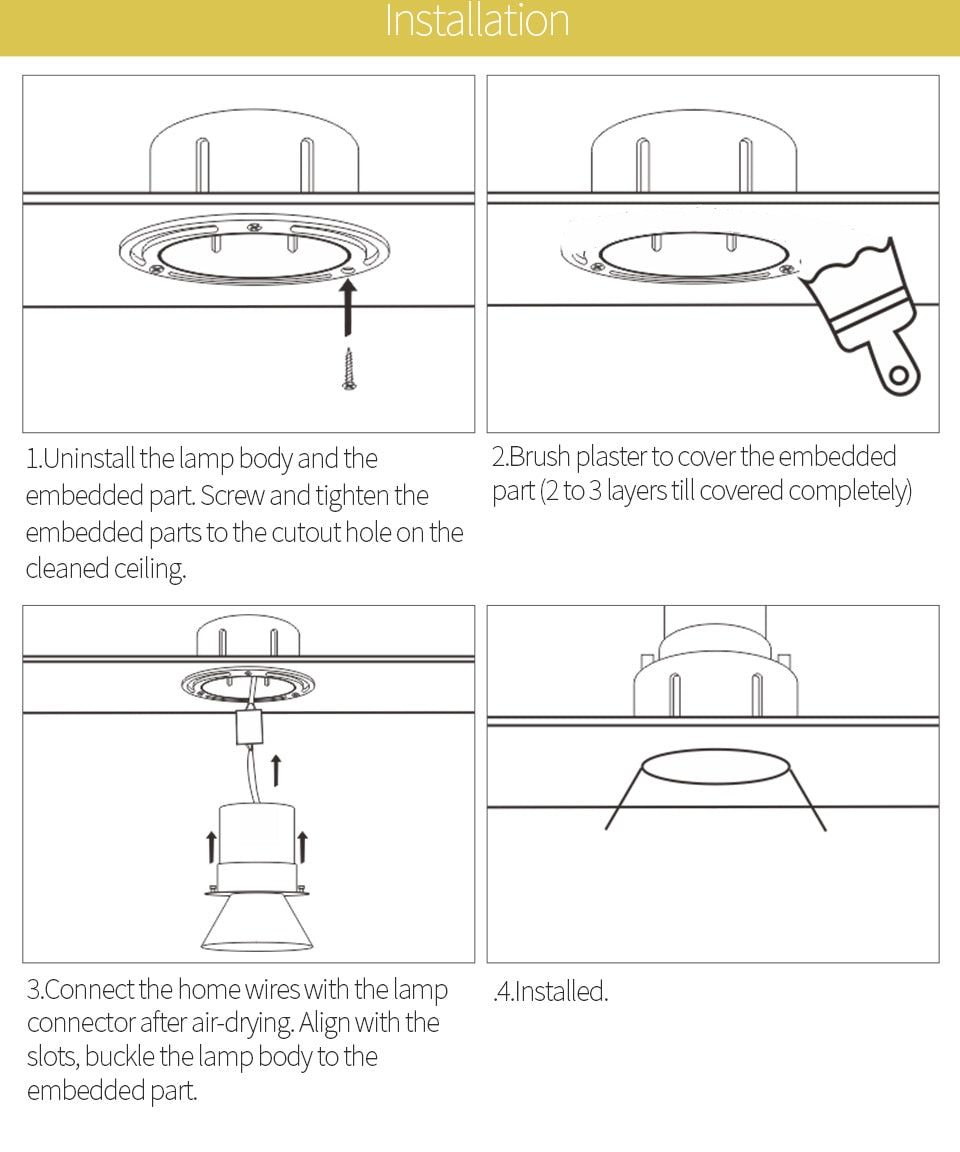 Installation

1.Uninstall the lamp body and the embedded part. Screw and tighten the embedded parts to the cutout hole on the cleaned ceiling.

2.Brush plaster to cover the embedded part (2 to 3 layers till covered completely)

3.Connect the home wires with the lamp connector after air-drying. Align with the slots, buckle the lamp body to the embedded part.

.4.Installed.