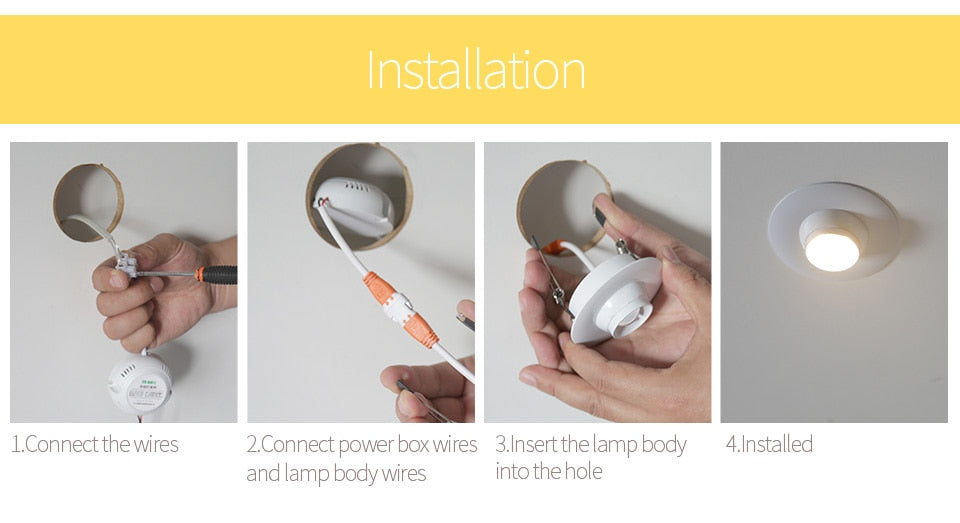 Installation

1.Connect the wires

2.Connect power box wires and lamp body wires

3.Insert the lamp body into the hole

4.Installed