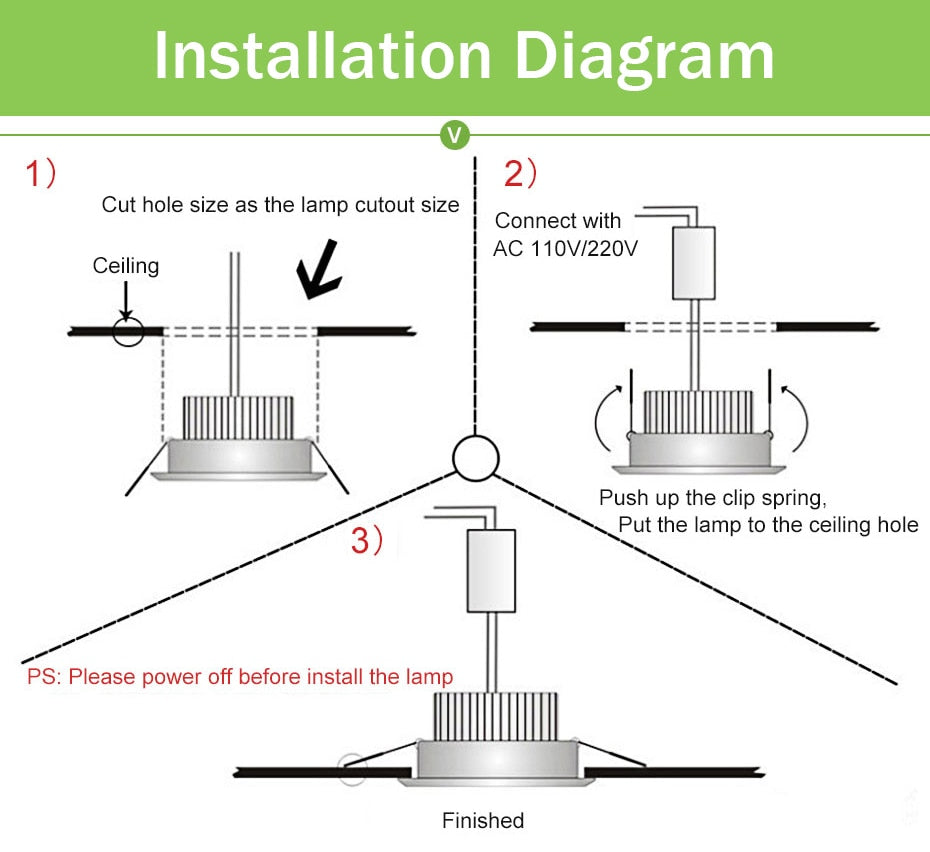 Installation Diagram

V

1）

Cut hole size as the lamp cutout size

Ceiling

2）

Connect with
AC 110V/220V

Push up the clip spring,
Put the lamp to the ceiling hole

3）

PS: Please power off before install the lamp

Finished