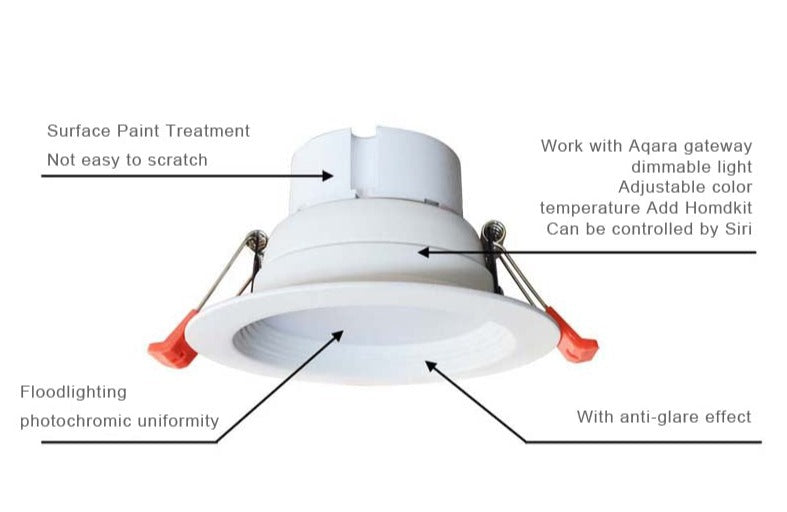 Surface Paint Treatment
Not easy to scratch

Work with Aqara gateway
dimmable light
Adjustable color
temperature Add Homdkit
Can be controlled by Siri

Floodlighting
photochromic uniformity

With anti-glare effect