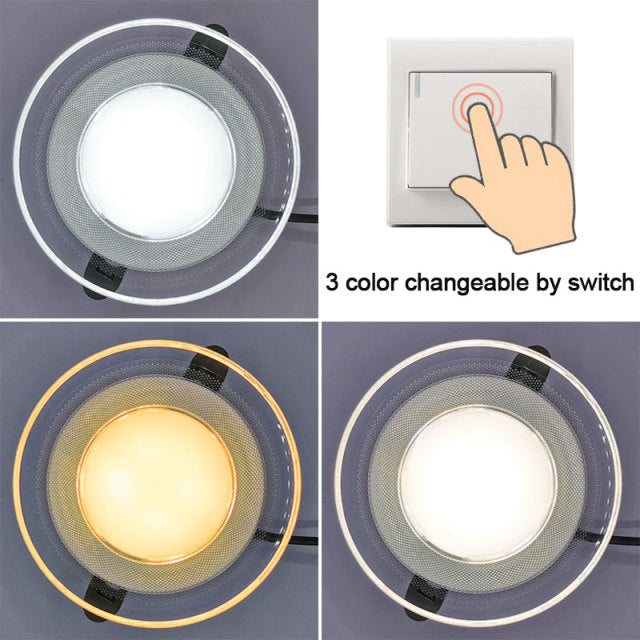 3 color changeable by switch