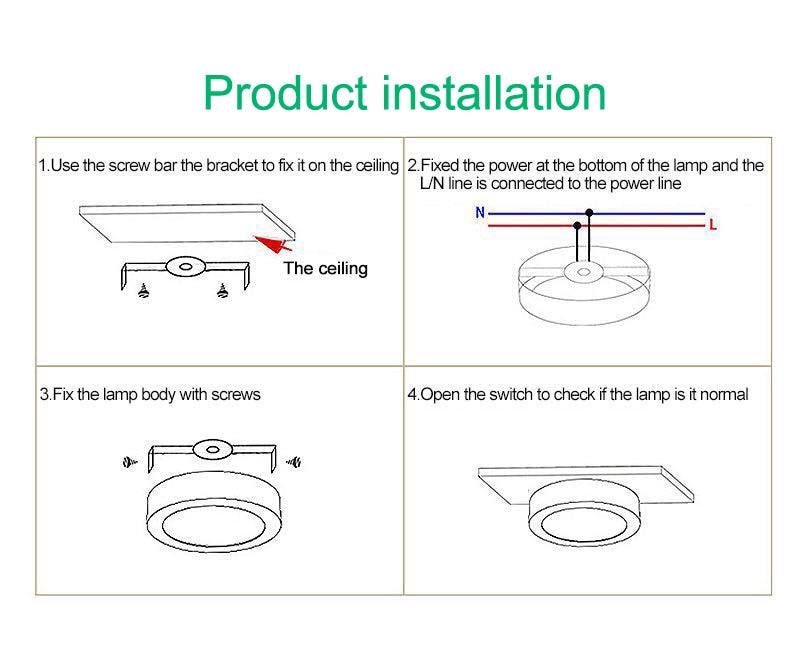 Product installation

1.Use the screw bar the bracket to fix it on the ceiling

The ceiling

2.Fixed the power at the bottom of the lamp and the L/N line is connected to the power line

N

L

3.Fix the lamp body with screws

4.Open the switch to check if the lamp is it normal