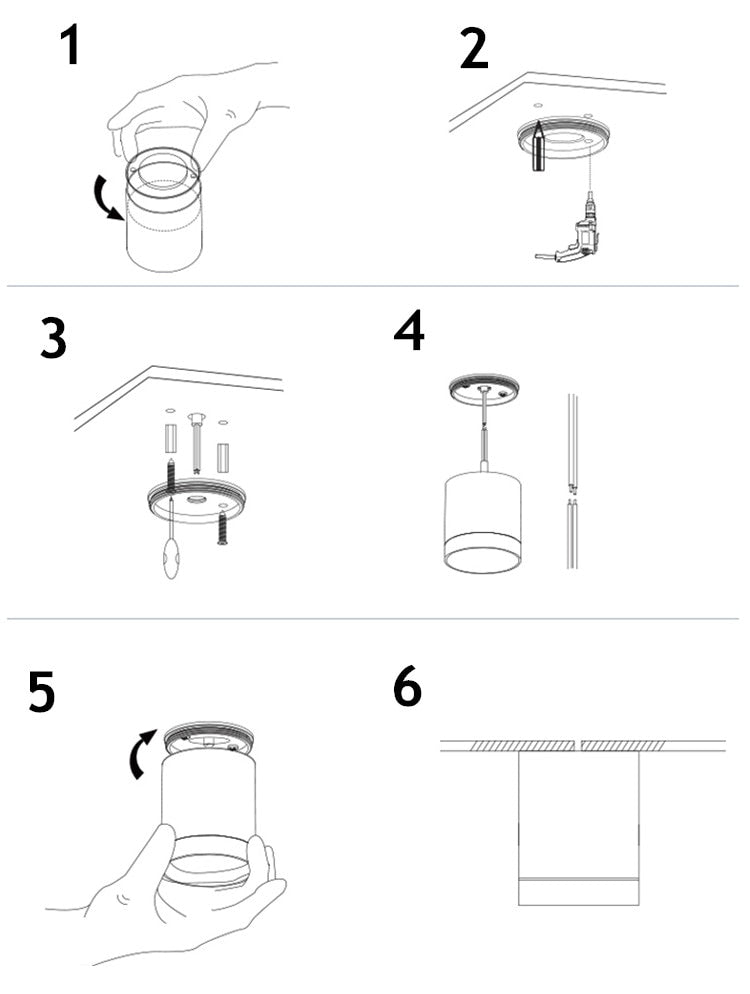 1

2

3

4

5

6