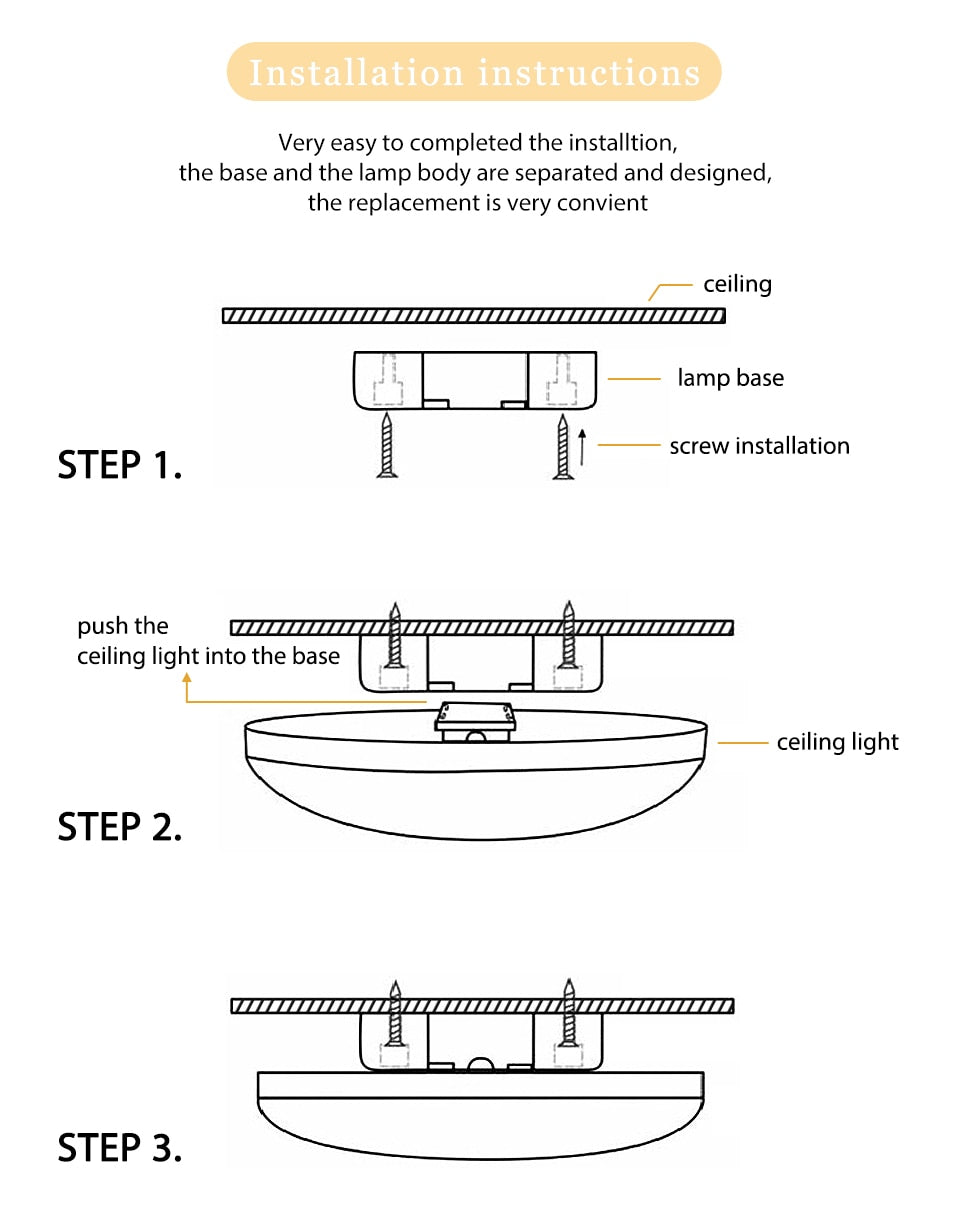 Installation instructions

Very easy to completed the installtion, the base and the lamp body are separated and designed, the replacement is very convient

ceiling

lamp base

screw installation

STEP 1.

push the ceiling light into the base

ceiling light

STEP 2.

STEP 3.