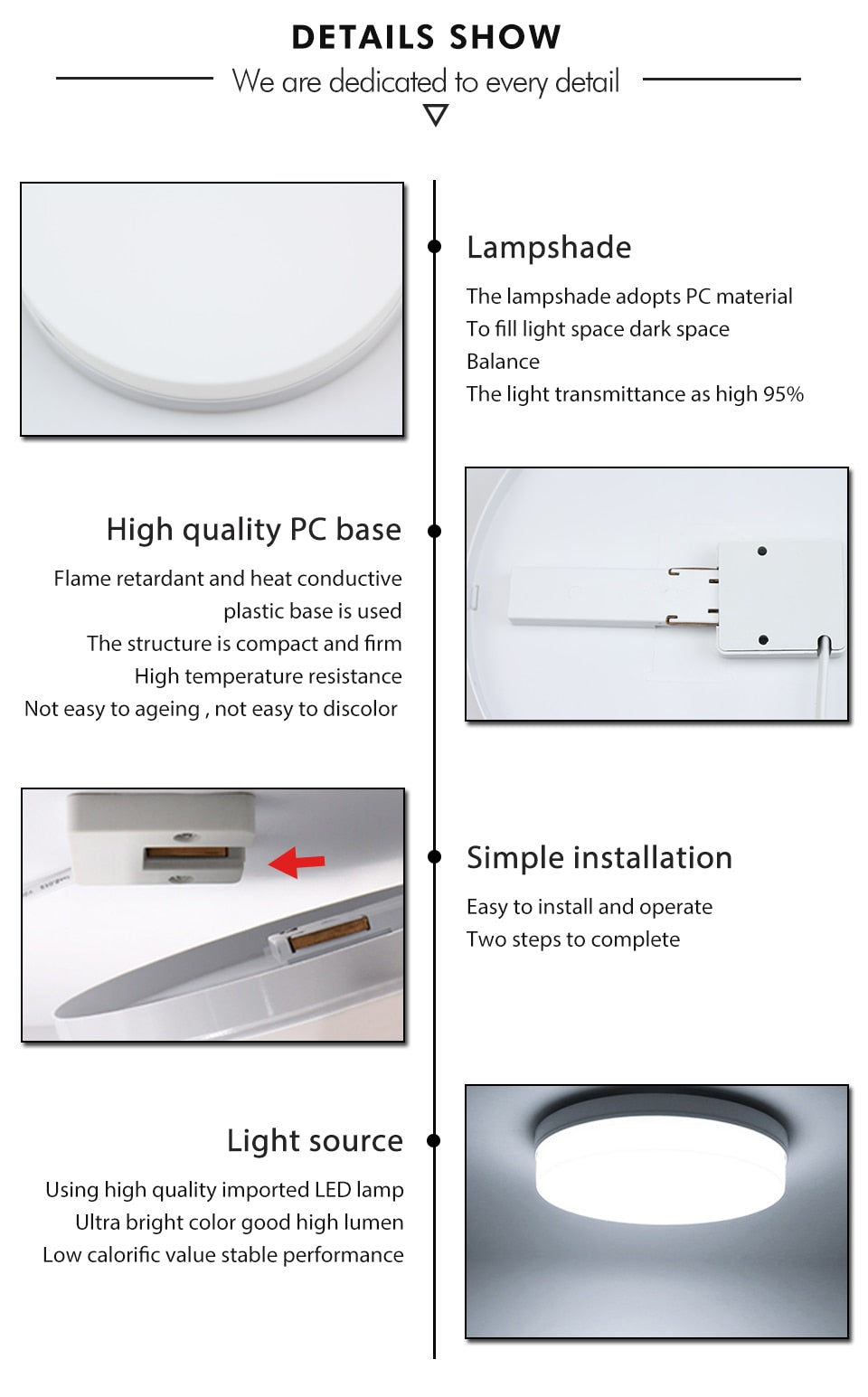 DETAILS SHOW

We are dedicated to every detail

Lampshade

The lampshade adopts PC material
To fill light space dark space
Balance
The light transmittance as high 95%

High quality PC base

Flame retardant and heat conductive plastic base is used
The structure is compact and firm
High temperature resistance
Not easy to ageing , not easy to discolor

Simple installation

Easy to install and operate
Two steps to complete

Light source

Using high quality imported LED lamp
Ultra bright color good high lumen
Low calorific value stable performance