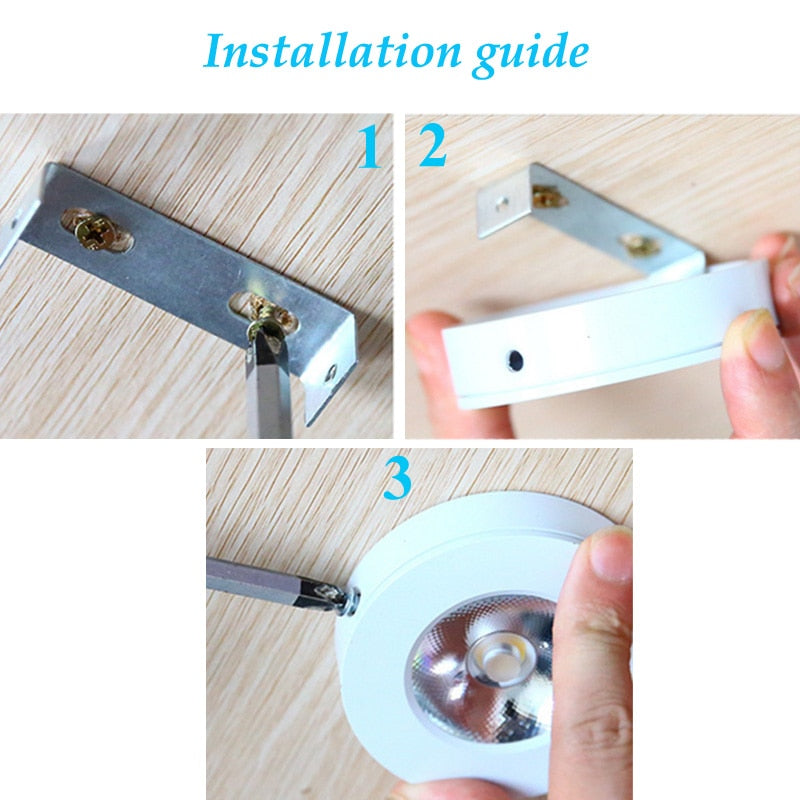 Installation guide

1

2

3