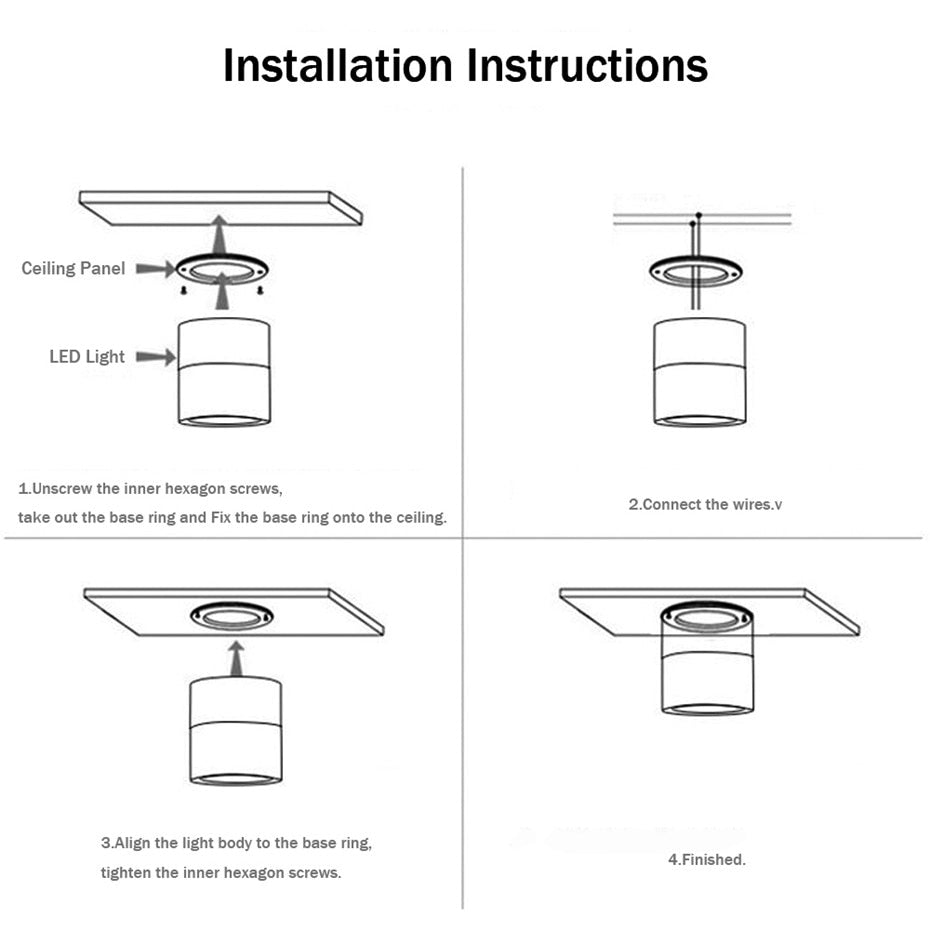 Installation Instructions

Ceiling Panel

LED Light

1.Unscrew the inner hexagon screws,
take out the base ring and Fix the base ring onto the ceiling.

2.Connect the wires.v

3.Align the light body to the base ring,
tighten the inner hexagon screws.

4.Finished.