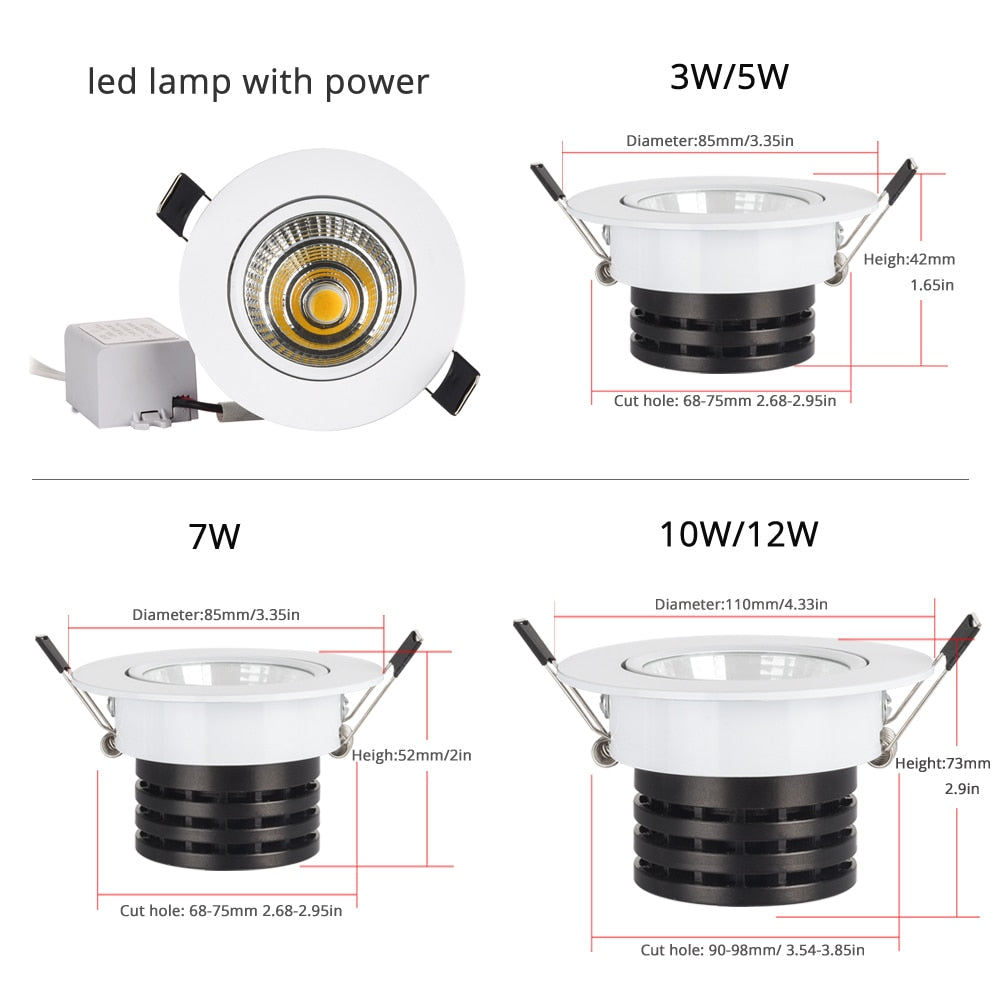 led lamp with power

3W/5W

Diameter:85mm/3.35in

Heigh:42mm
1.65in

Cut hole: 68-75mm 2.68-2.95in

7W

Diameter:85mm/3.35in

Heigh:52mm/2in

Cut hole: 68-75mm 2.68-2.95in

10W/12W

Diameter:110mm/4.33in

Height:73mm
2.9in

Cut hole: 90-98mm/ 3.54-3.85in