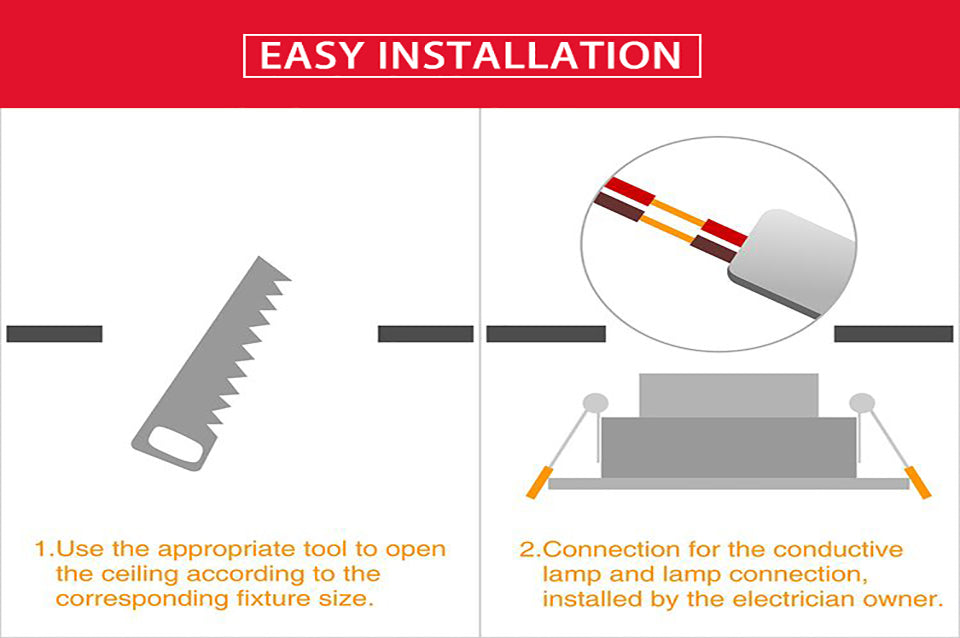 EASY INSTALLATION

1.Use the appropriate tool to open the ceiling according to the corresponding fixture size.

2.Connection for the conductive lamp and lamp connection, installed by the electrician owner.