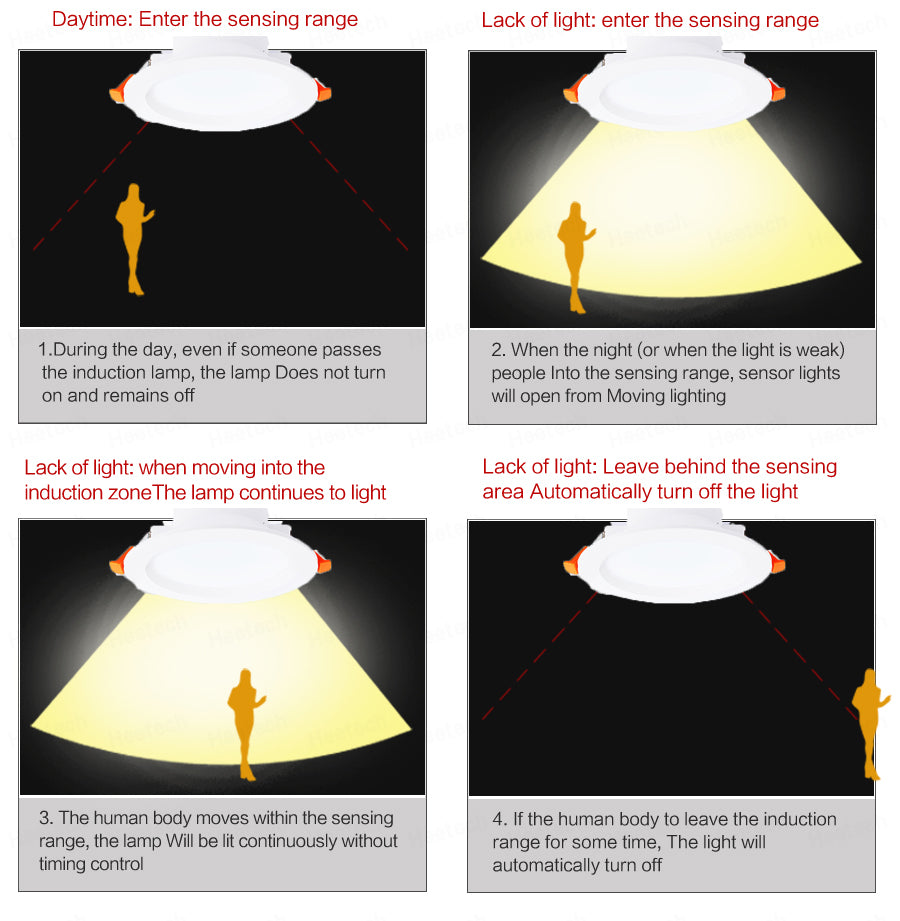 Daytime: Enter the sensing range

1.During the day, even if someone passes the induction lamp, the lamp Does not turn on and remains off

Lack of light: enter the sensing range

2. When the night (or when the light is weak) people Into the sensing range, sensor lights will open from Moving lighting

Lack of light: when moving into the induction zoneThe lamp continues to light

3. The human body moves within the sensing range, the lamp Will be lit continuously without timing control

Lack of light: Leave behind the sensing area Automatically turn off the light

4. If the human body to leave the induction range for some time, The light will automatically turn off