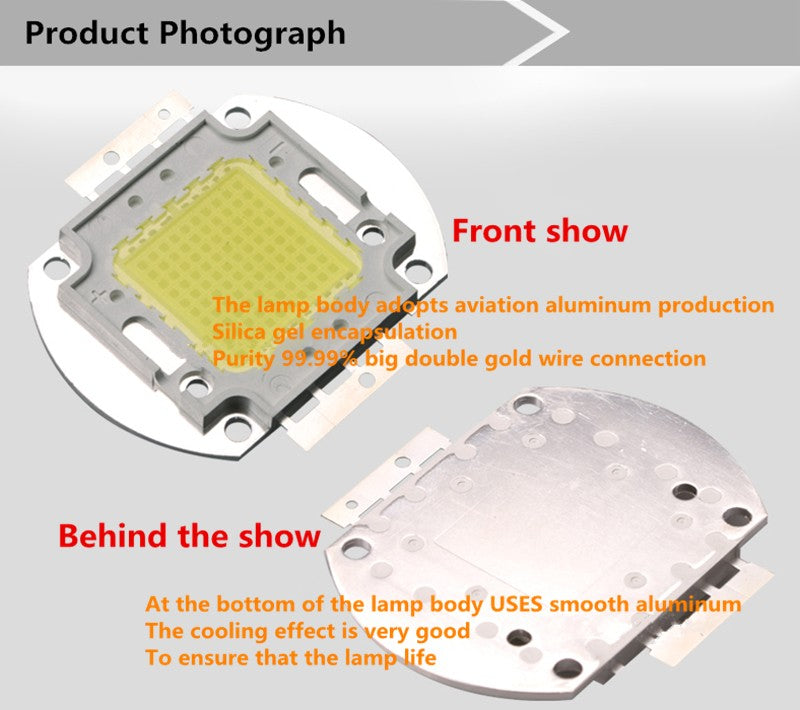 Product Photograph

Front show

The lamp body adopts aviation aluminum production
Silica gel encapsulation
Purity 99.99% big double gold wire connection

Behind the show

At the bottom of the lamp body USES smooth aluminum
The cooling effect is very good
To ensure that the lamp life