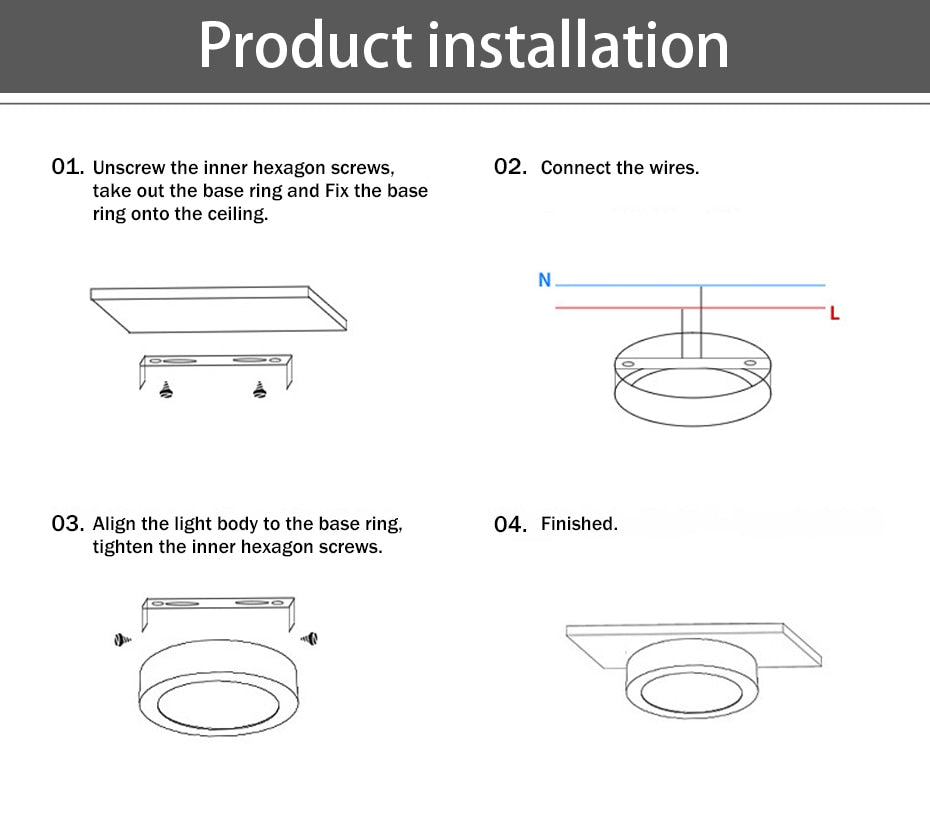 Product installation

01. Unscrew the inner hexagon screws, take out the base ring and Fix the base ring onto the ceiling.

02. Connect the wires.

N

L

03. Align the light body to the base ring, tighten the inner hexagon screws.

04. Finished.