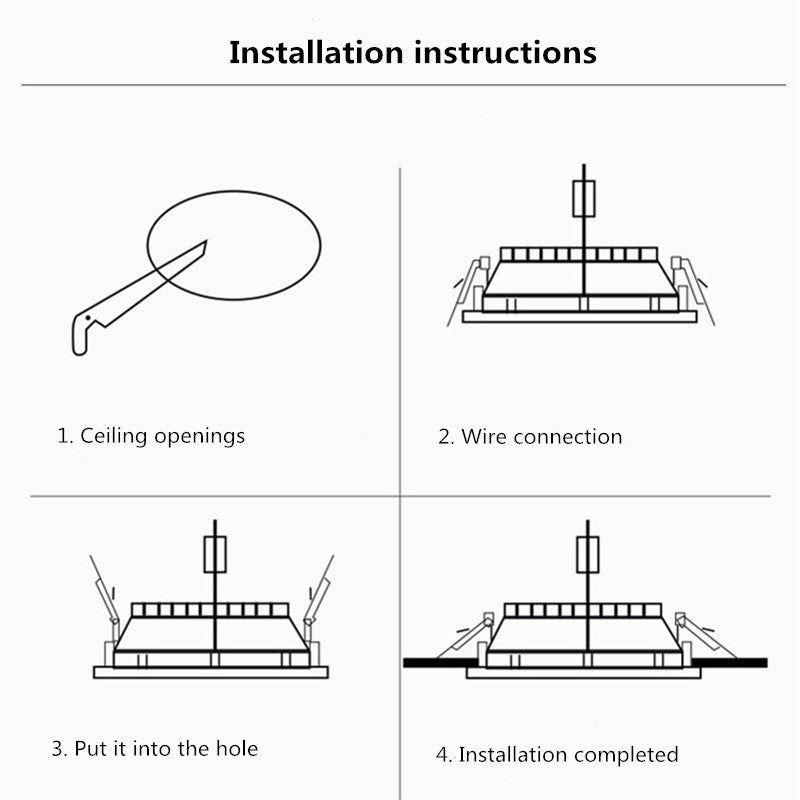 Installation instructions

1. Ceiling openings

2. Wire connection

3. Put it into the hole

4. Installation completed