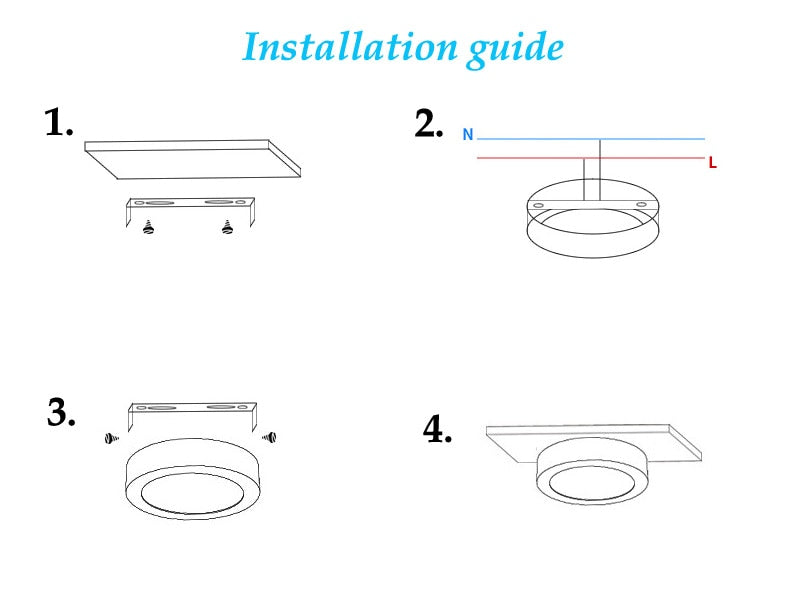 Installation guide

1.

2.
N
L

3.

4.