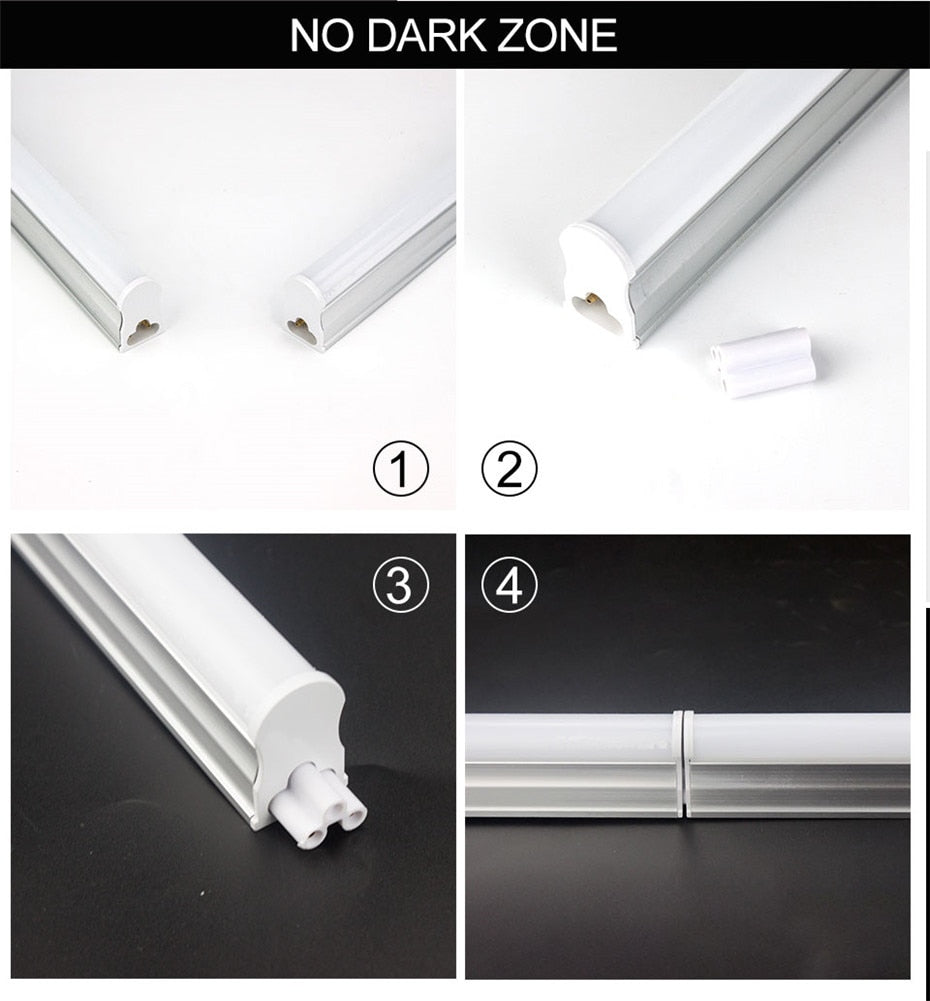 NO DARK ZONE

①

②

③

④