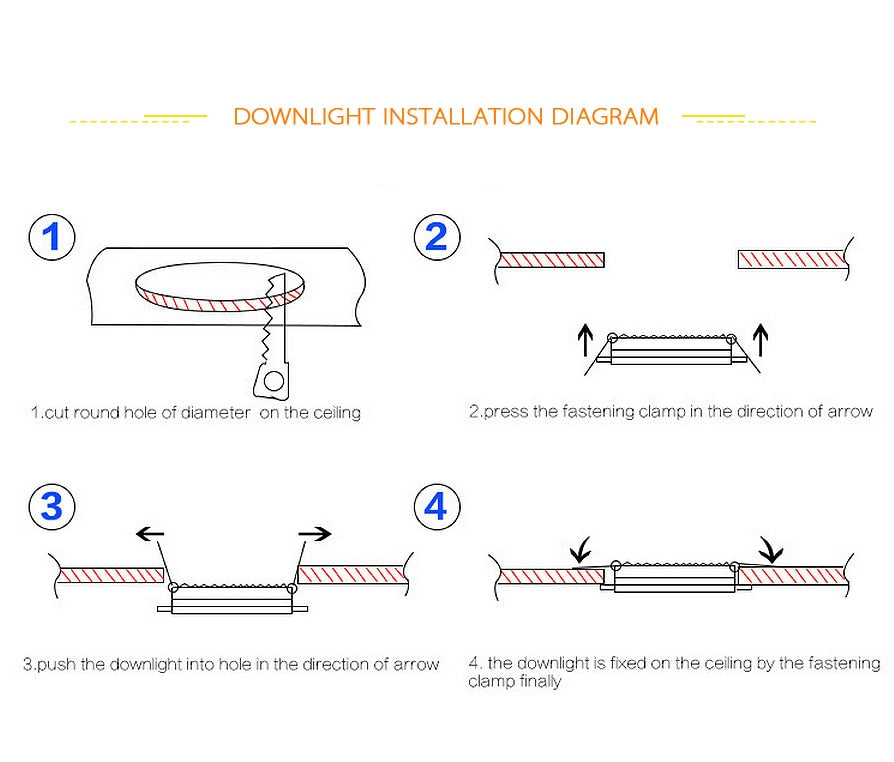 DOWNLIGHT INSTALLATION DIAGRAM

1

1.cut round hole of diameter on the ceiling

2

2.press the fastening clamp in the direction of arrow

3

3.push the downlight into hole in the direction of arrow

4

4. the downlight is fixed on the ceiling by the fastening clamp finally